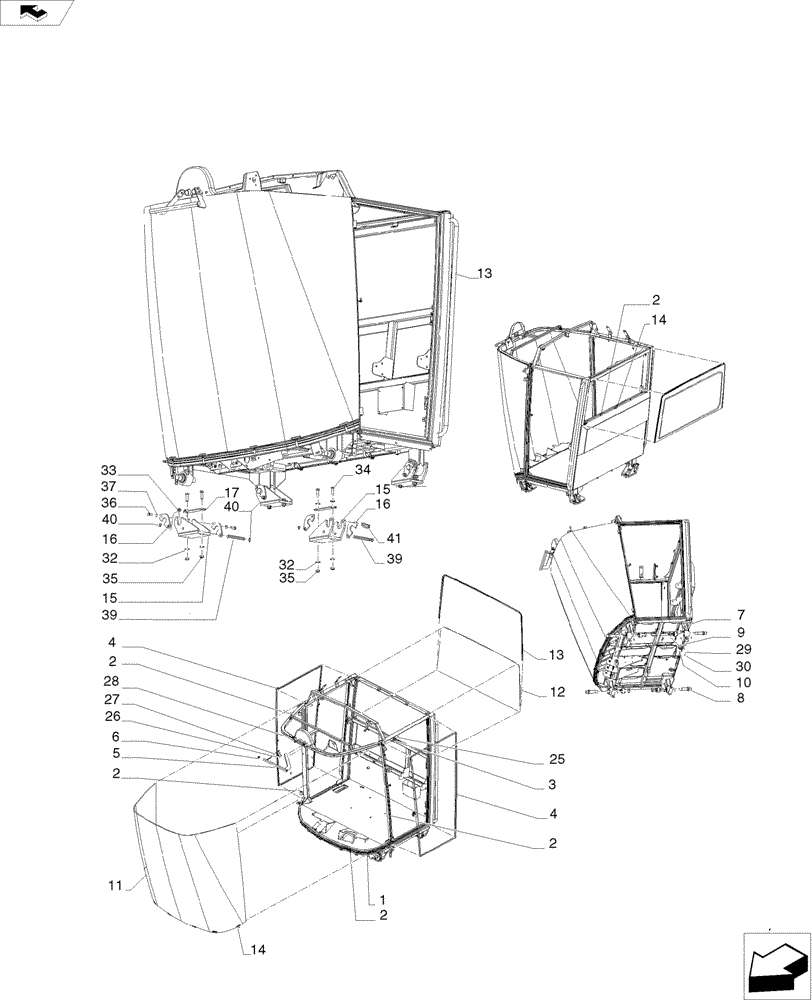 13
2
14
33
37
36
40
16
32
35
15
39
17
40
34
15
16
41
39
32
35
7
9
29
30
10
8
4
2
28
27
26
6
5
2
13
12
25
3
4
2
11
1
2
14