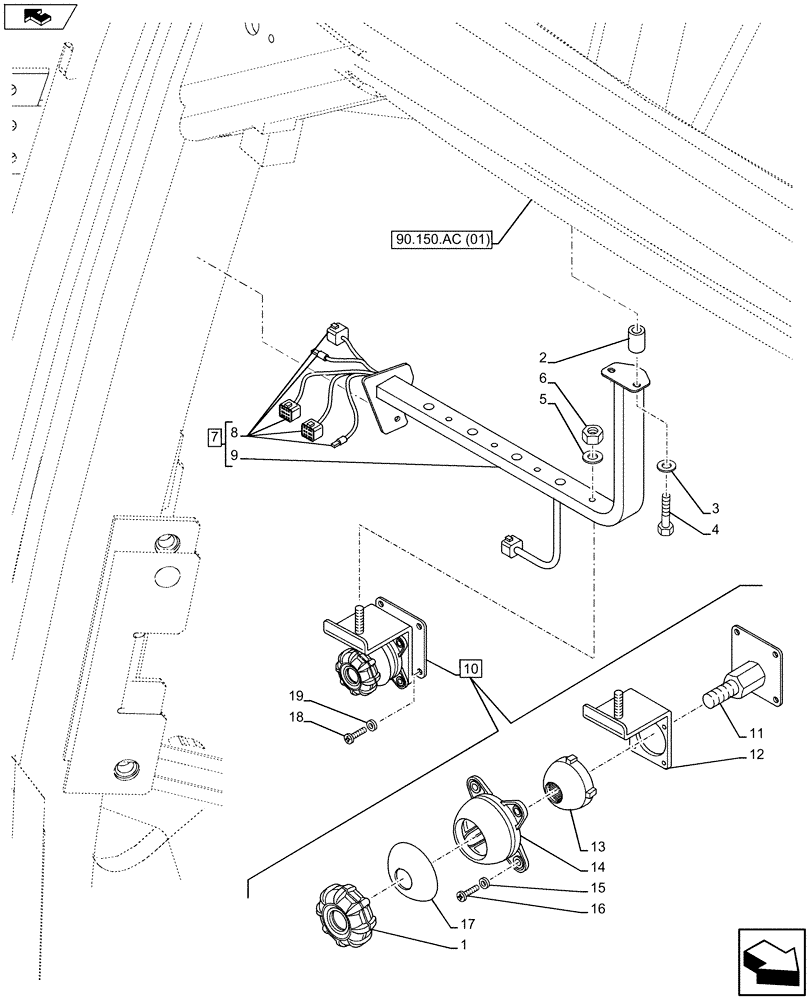 90.150.AC (01)

2
6
5
7
8
9
3
4
10
19
18
11
12
13
14
15
16
17
1