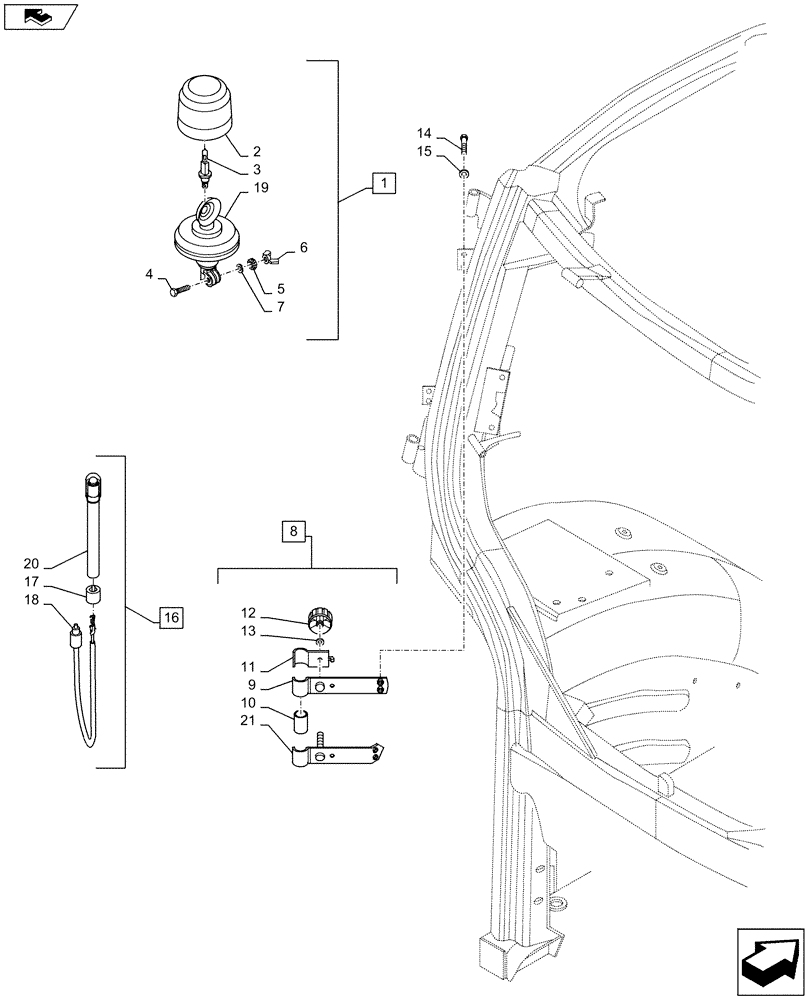 2
3
19
1
6
4
5
7
14
15
20
17
18
16
8
12
13
11
9
10
21