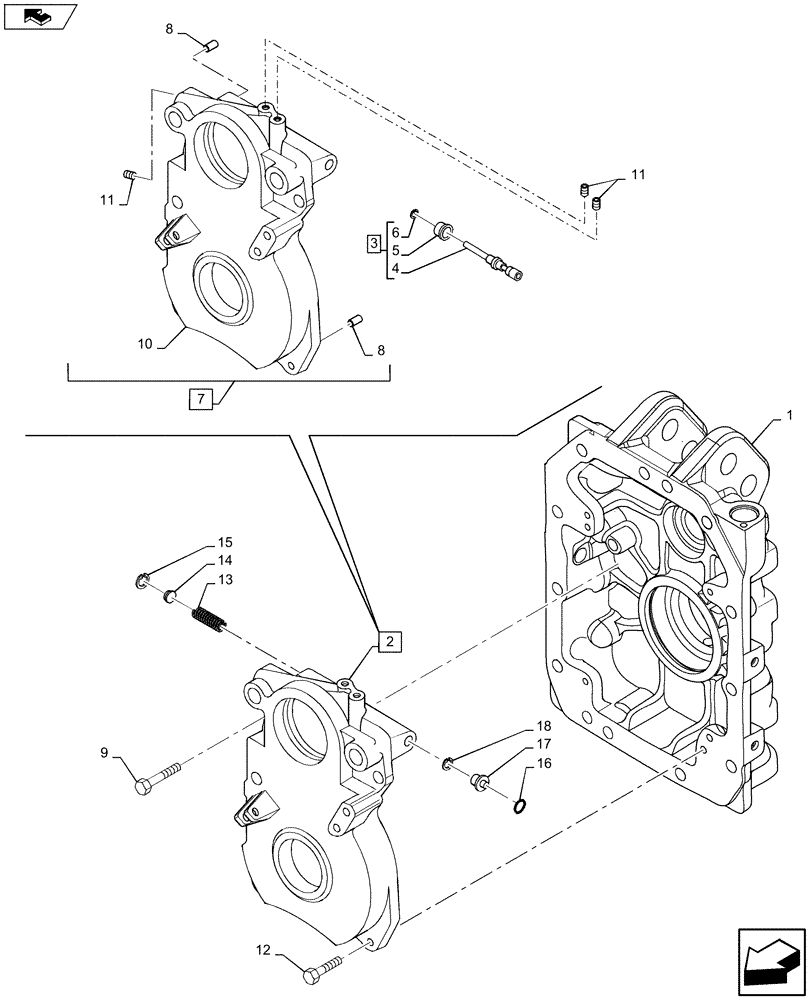 8
11
11
3
6
5
4
10
8
7
1
15
14
13
2
9
18
17
16
12