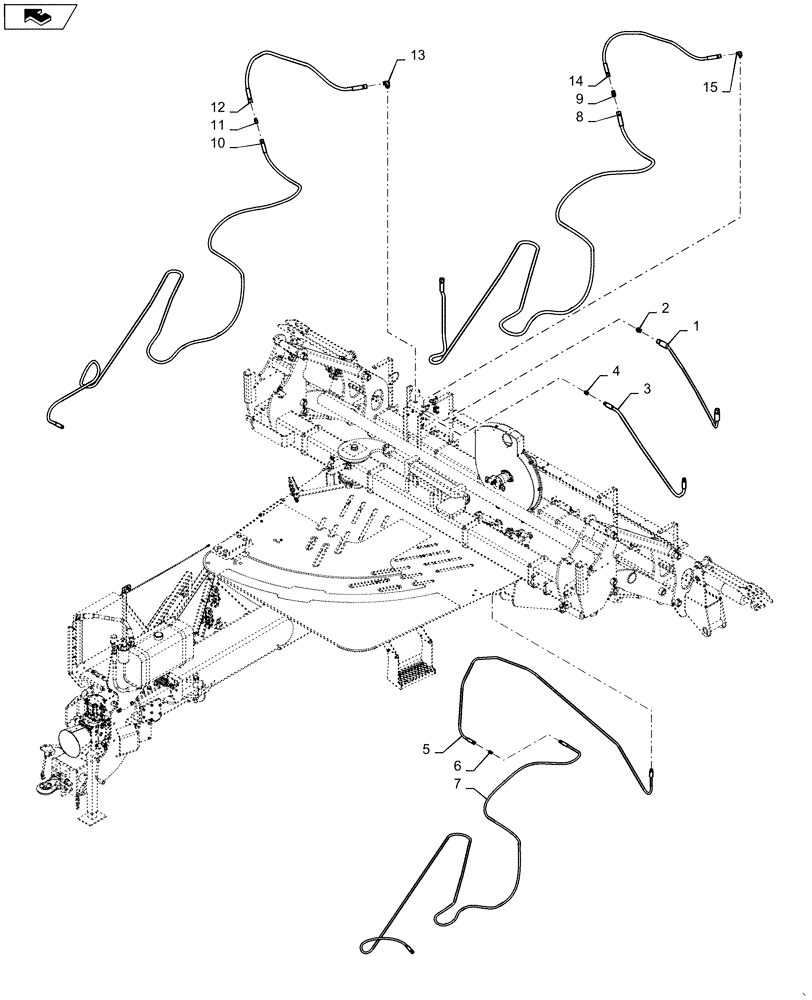 13
12
11
10
14
9
8
15
2
1
4
3
5
6
7