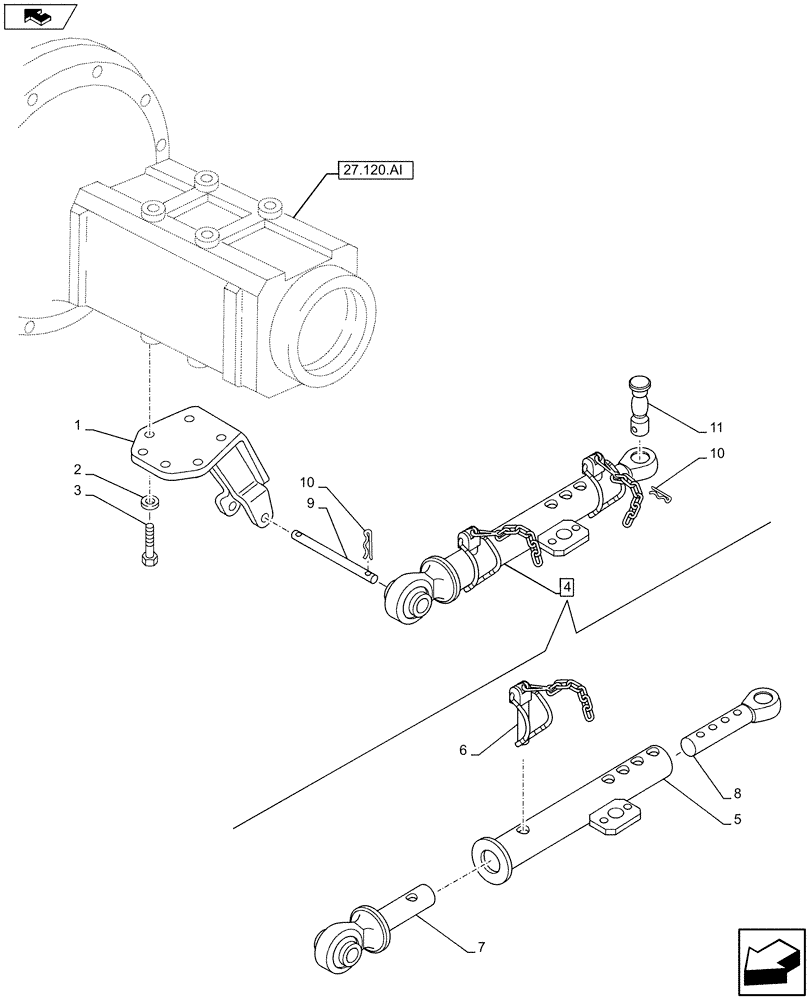 27.120.AI
1
2
3
10
9
11
10
4
6
8
5
7