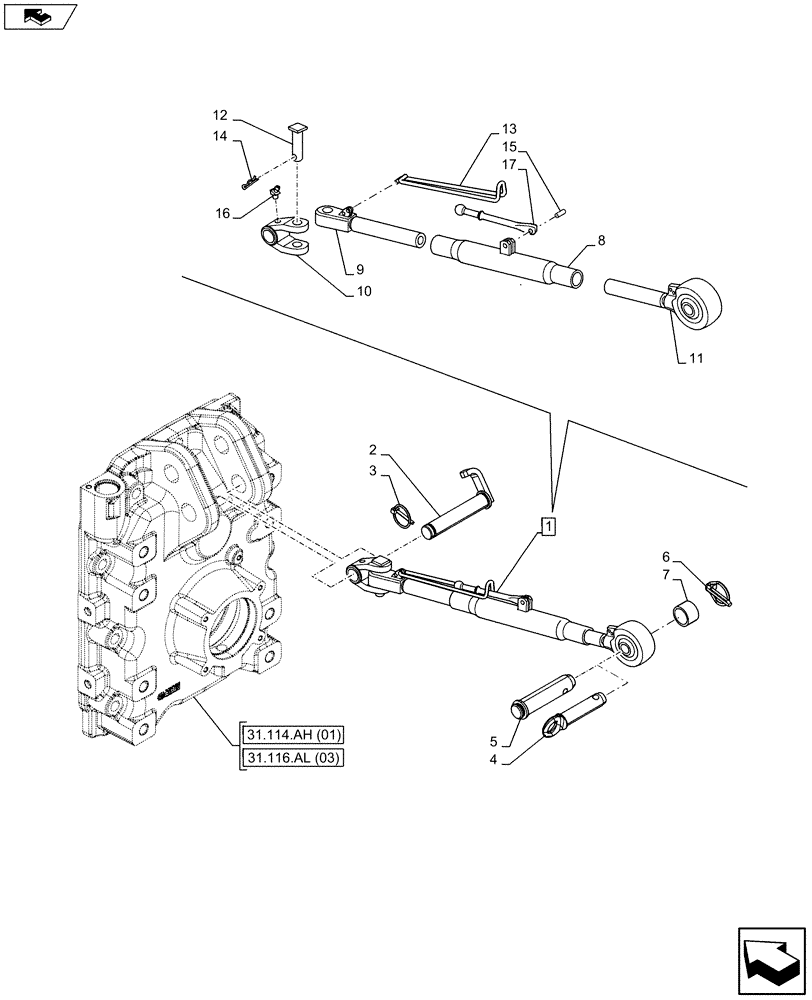 12
14
16
13
15
17
9
10
8
11
2
3
1
6
7
5
4
31.114.AH (01)
31.116.AL (03)