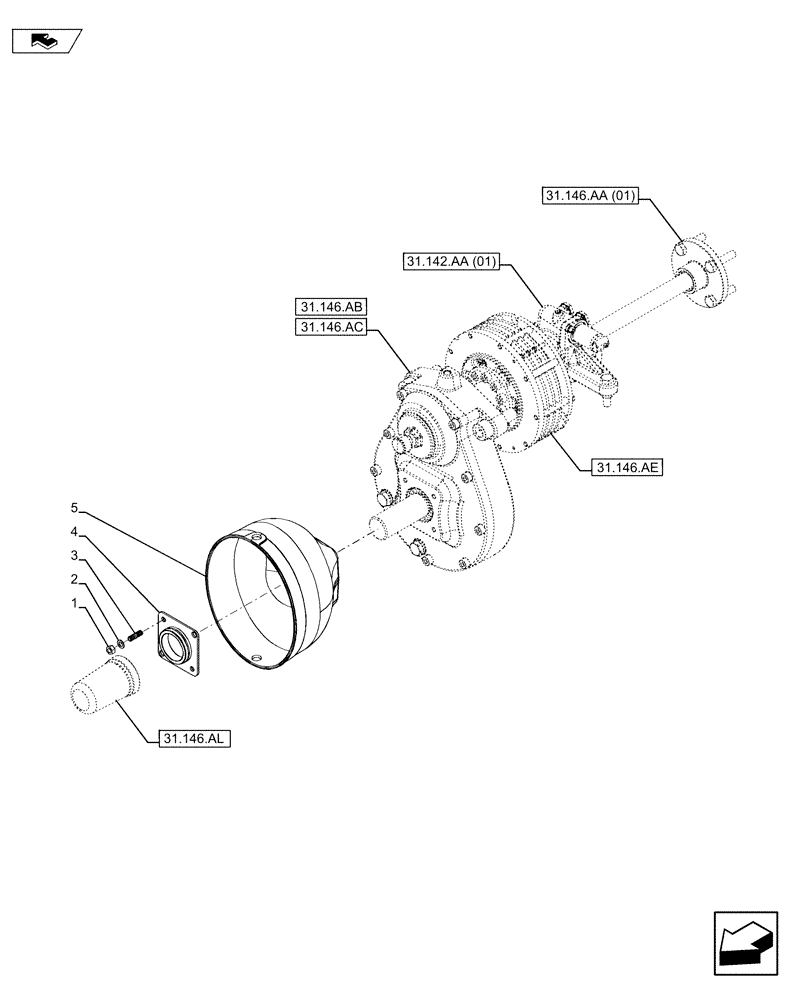 31.146.AA (01)
31.142.AA (01)
31.146.AB
31.146.AC
31.146.AE
5
4
3
2
1
31.146.AL