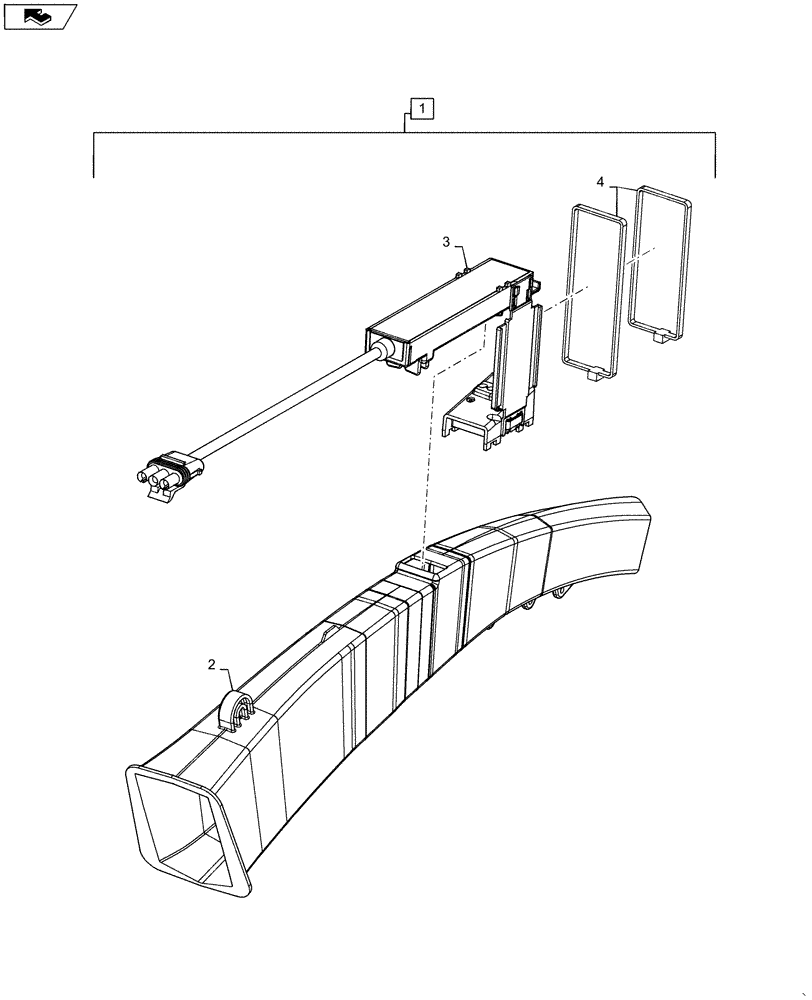 1

4

3

2