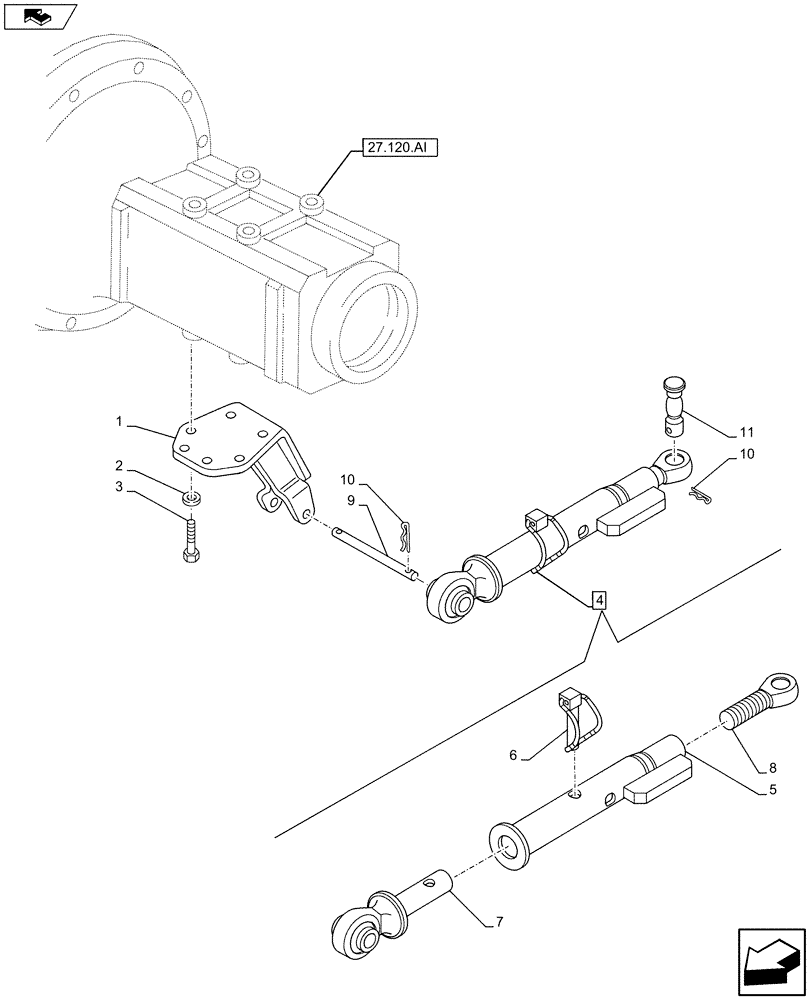 27.120.AI

1
2
3
10
9
11
10
4
6
8
5
7