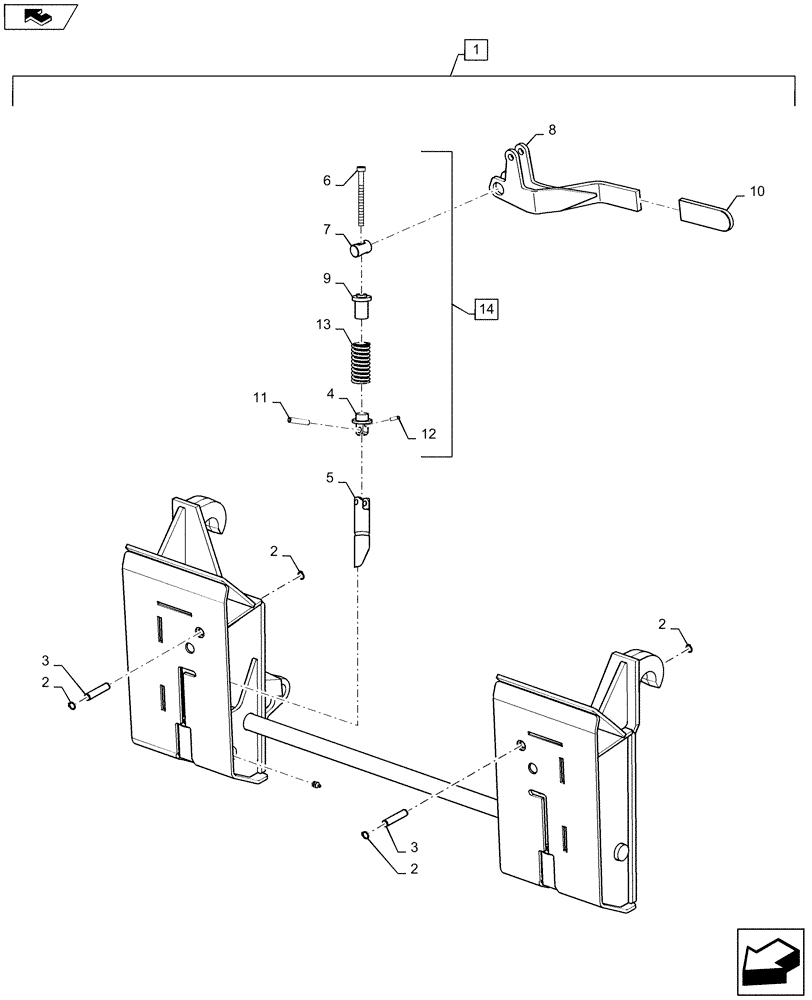 1
8
6
10
7
9
14
13
11
4
12
5
2
2
3
2
3
2