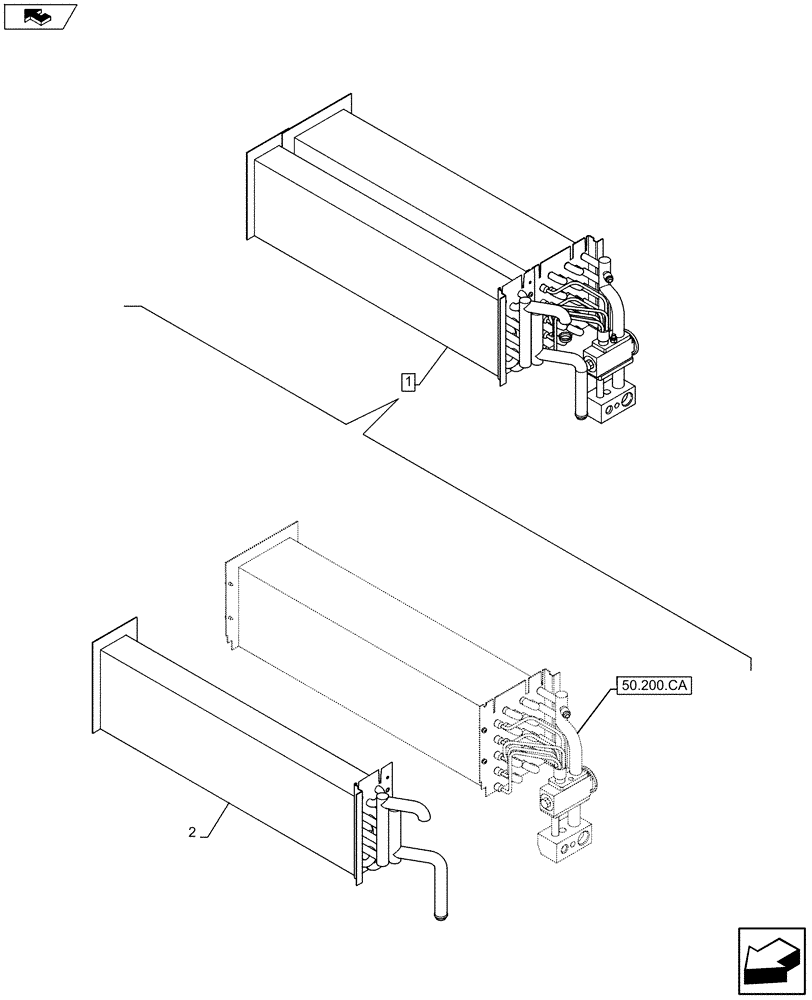 1
50.200.CA
2