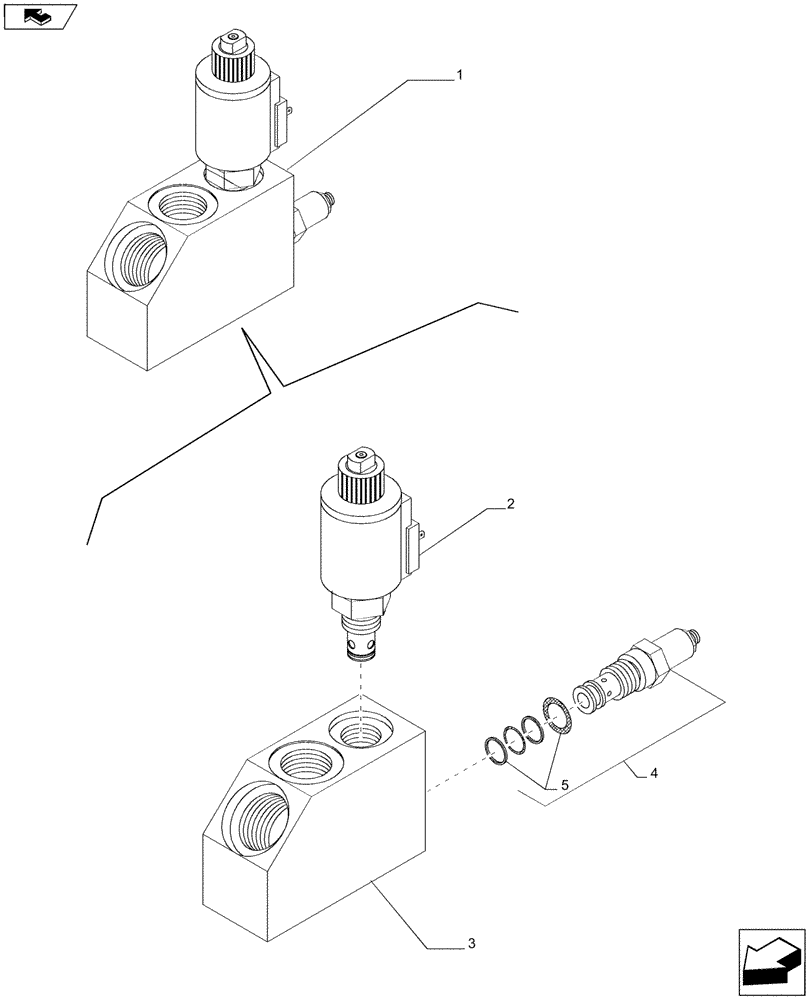 1

2

5

4

3