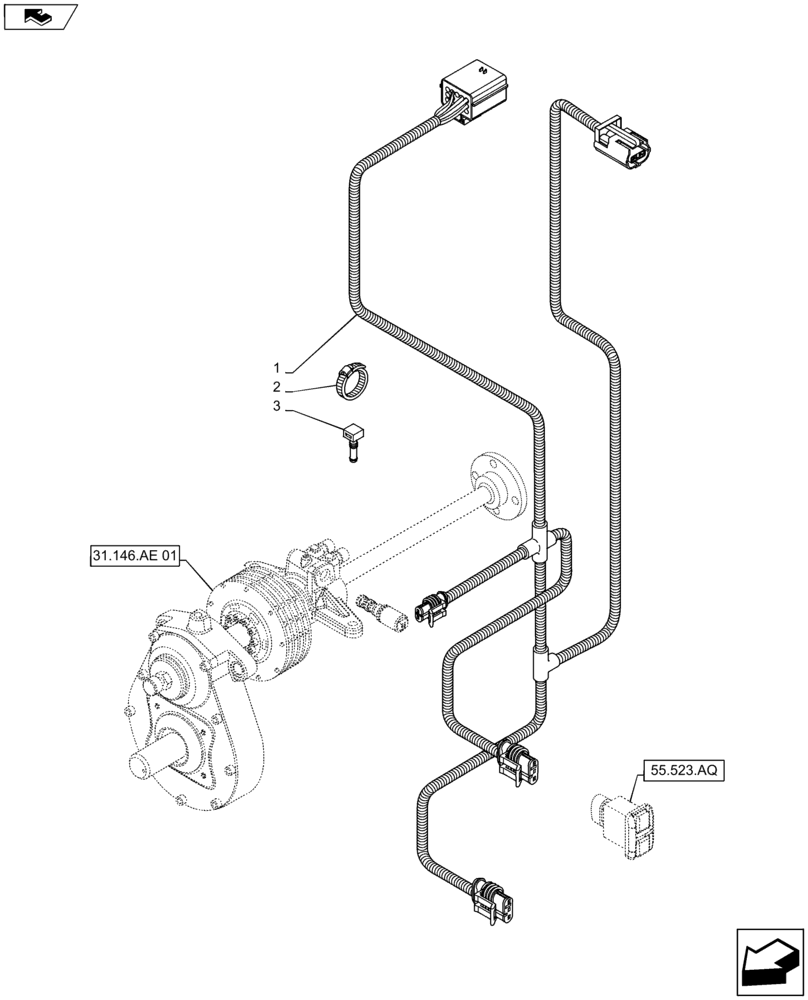 1
2
3
31.146.AE 01
55.523.AQ