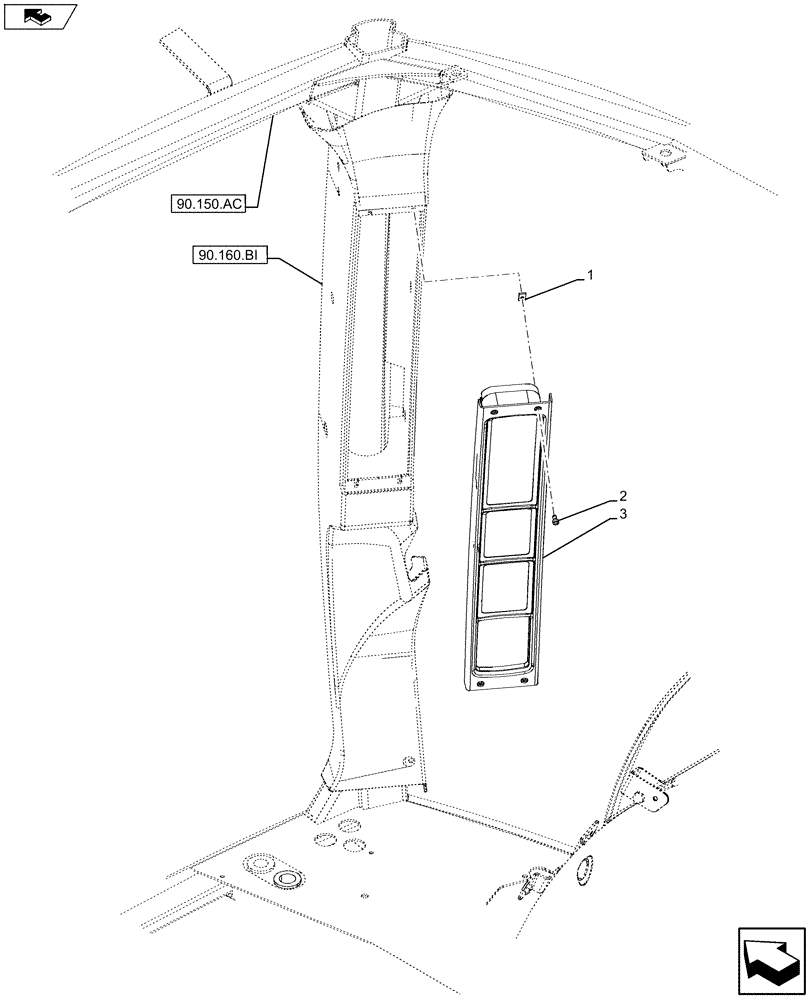 90.150.AC
90.160.BI
1
2
3