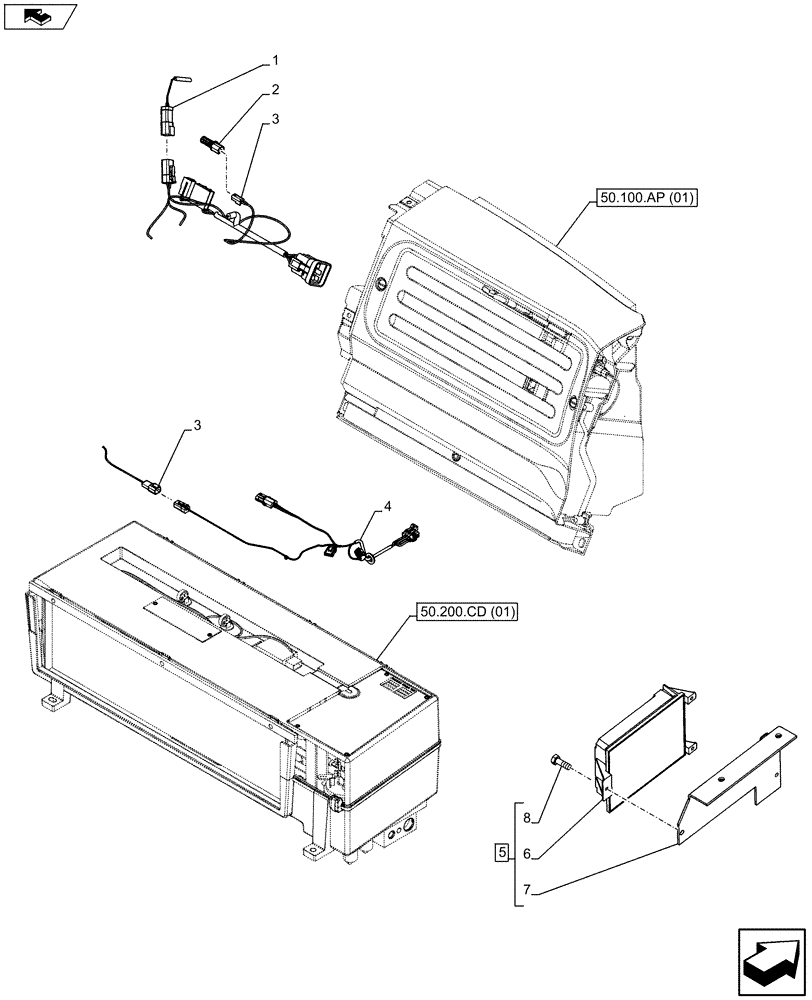 1
2
3
50.100.AP (01)
3
4
50.200.CD (01)
8
5
6
7