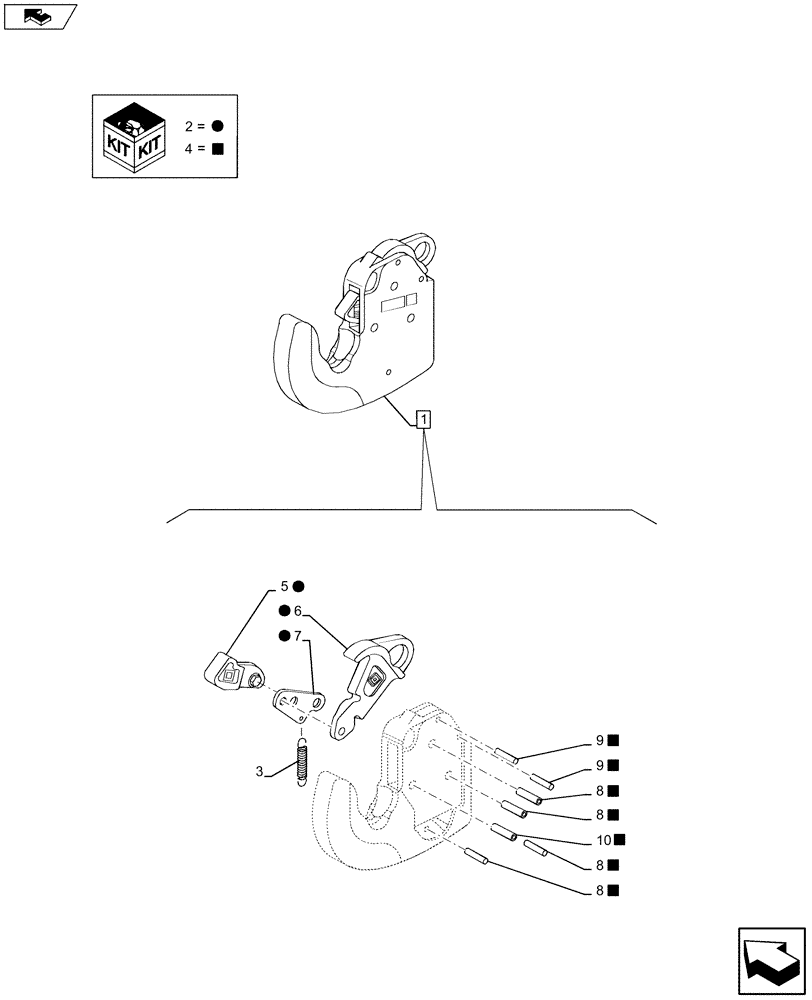 KIT KIT
2 = ●
4 = ■

1

5 ●
● 6
● 7
3
9 ■
9 ■
8 ■
8 ■
10 ■
8 ■
8 ■