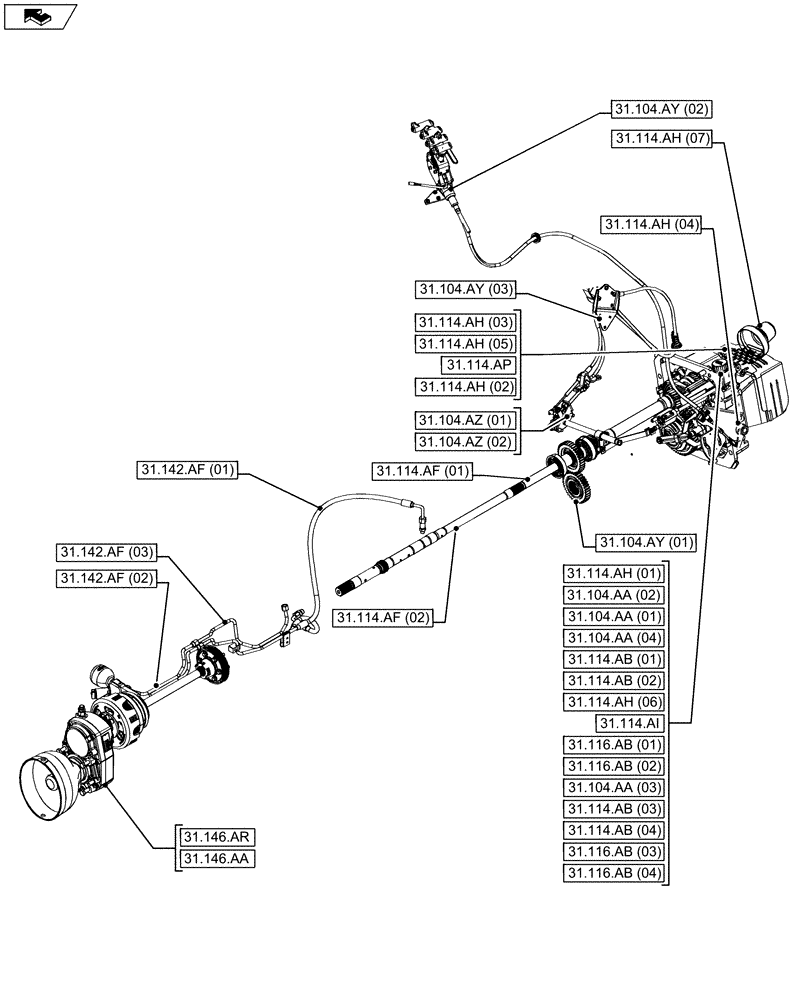 31.104.AY (02)
31.114.AH (07)
31.114.AH (04)
31.104.AY (03)
31.114.AH (03)
31.114.AH (05)
31.114.AP
31.114.AH (02)
31.104.AZ (01)
31.104.AZ (02)
31.142.AF (01)
31.114.AF (01)
31.104.AY (01)
31.142.AF (03)
31.142.AF (02)
31.114.AF (02)
31.114.AH (01)
31.104.AA (02)
31.104.AA (01)
31.104.AA (04)
31.114.AB (01)
31.114.AB (02)
31.114.AH (06)
31.114.AI
31.116.AB (01)
31.116.AB (02)
31.104.AA (03)
31.114.AB (03)
31.114.AB (04)
31.116.AB (03)
31.116.AB (04)
31.146.AR
31.146.AA