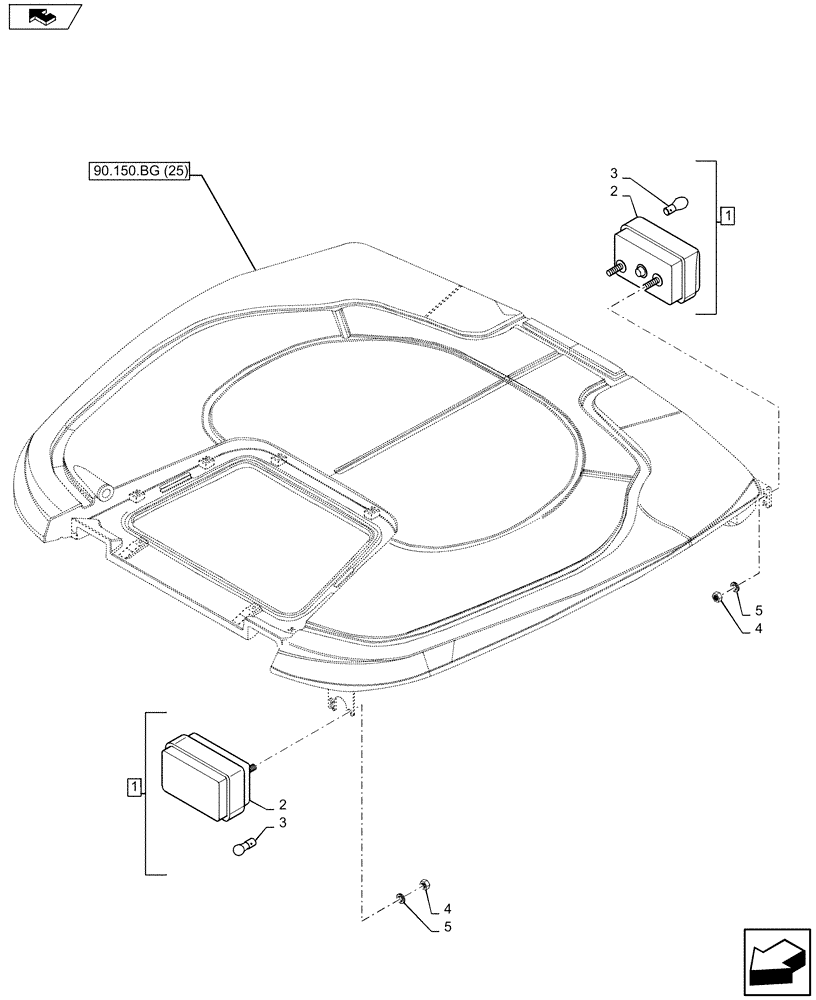 90.150.BG (25)

3
2
1

5
4

1
2
3

4
5