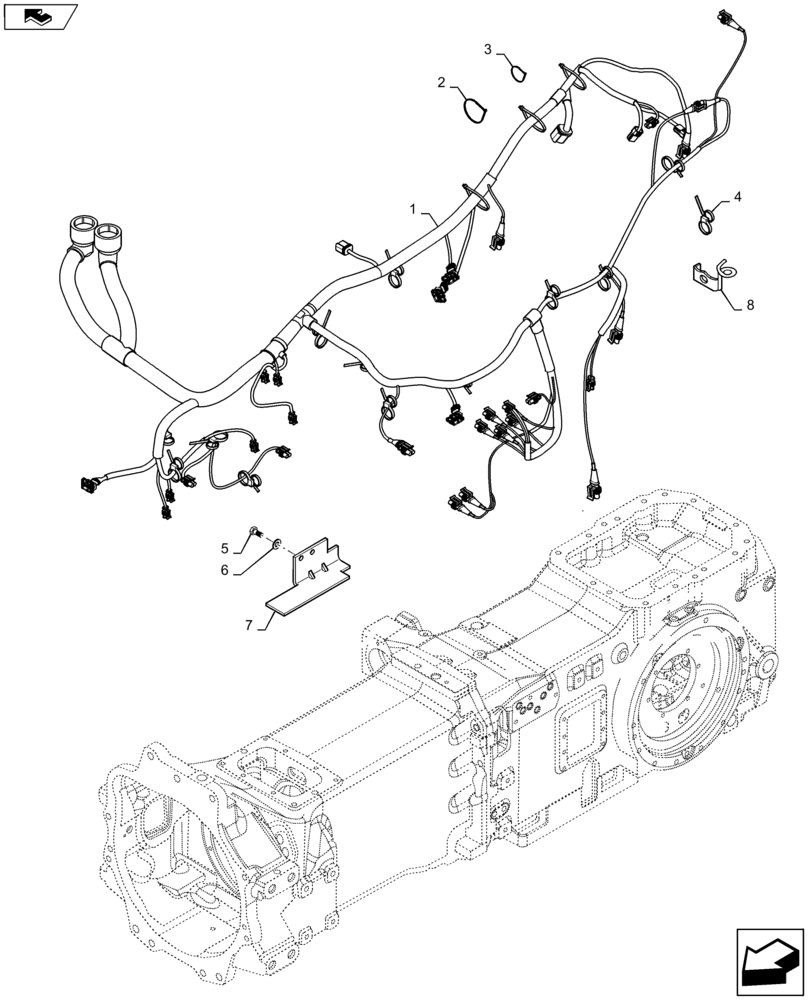 3
2
1
4
8
5
6
7