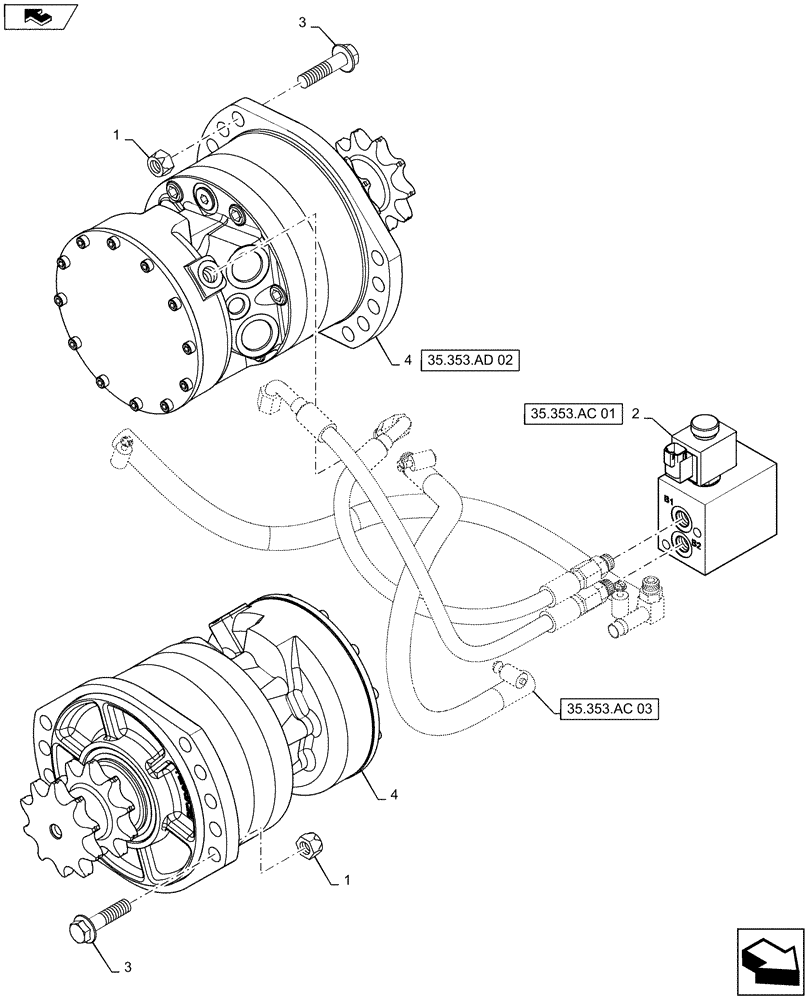 3

1

4 35.353.AD 02

35.353.AC 01 2

B1

B2

35.353.AC 03

4

1

3