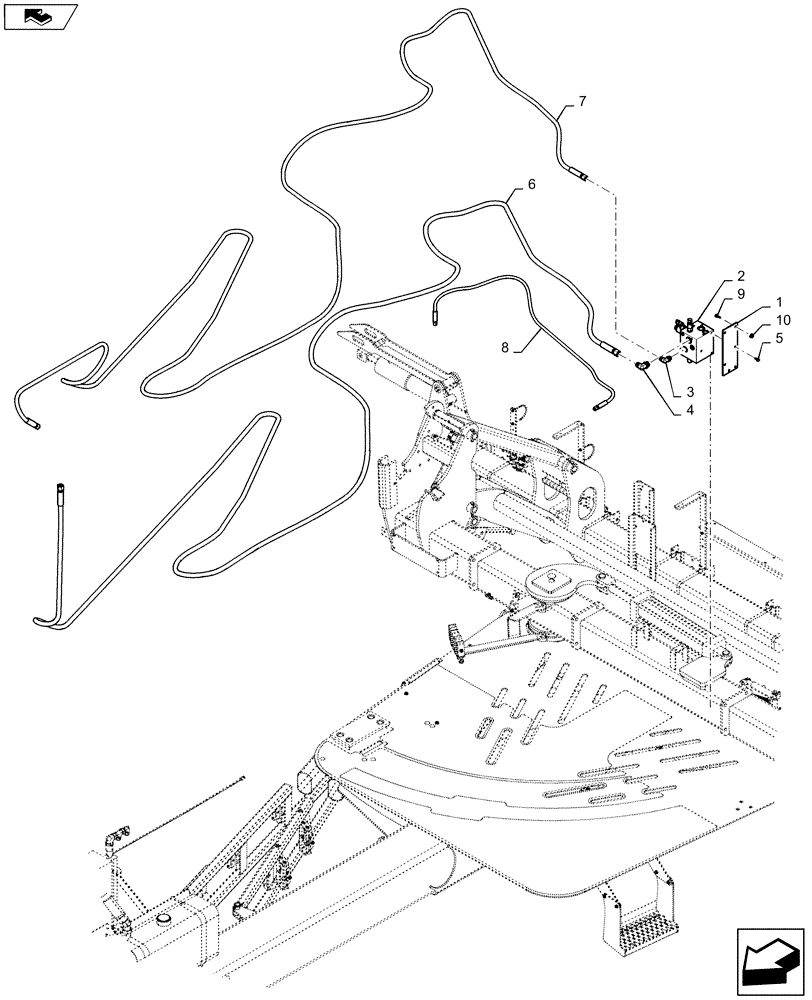 7
6
2
9
1
10
5
8
3
4