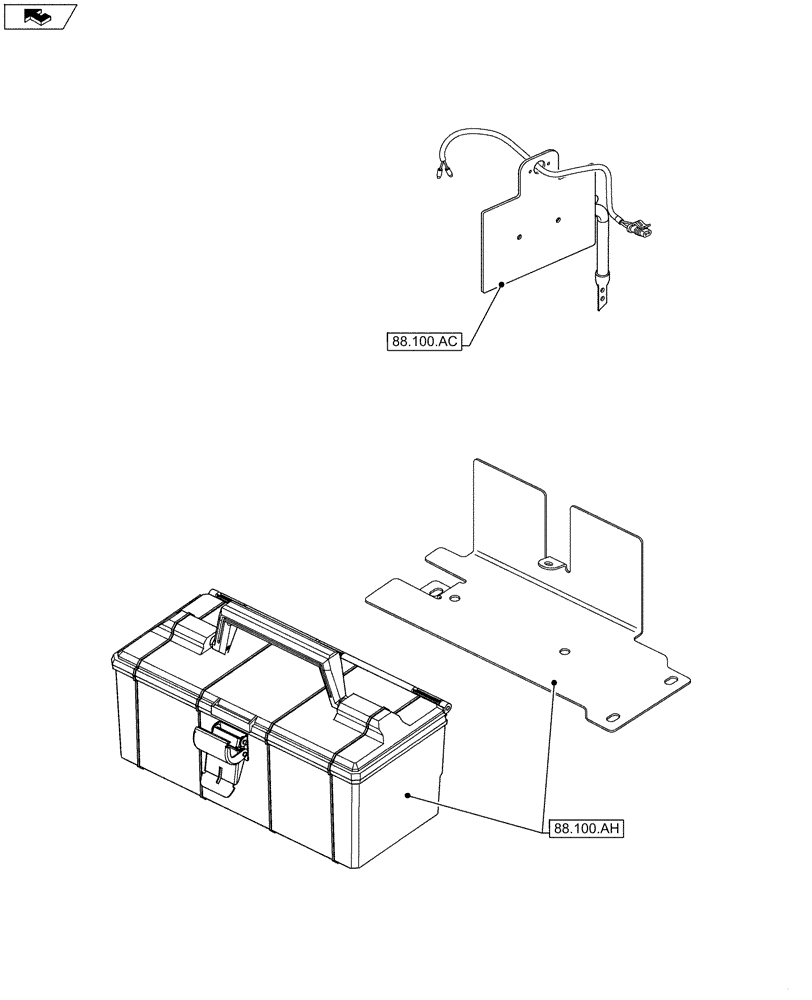 88.100.AC

88.100.AH