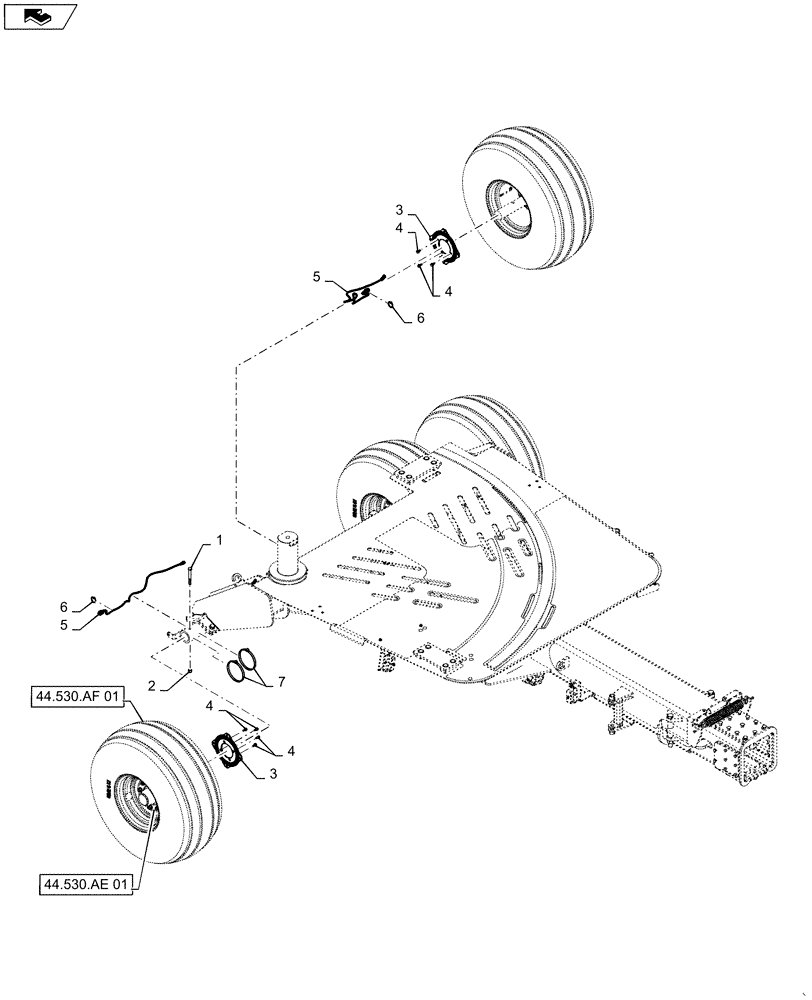 3
4
4
5
6
1
6
5
2
7
44.530.AF 01
4
4
3
44.530.AE 01