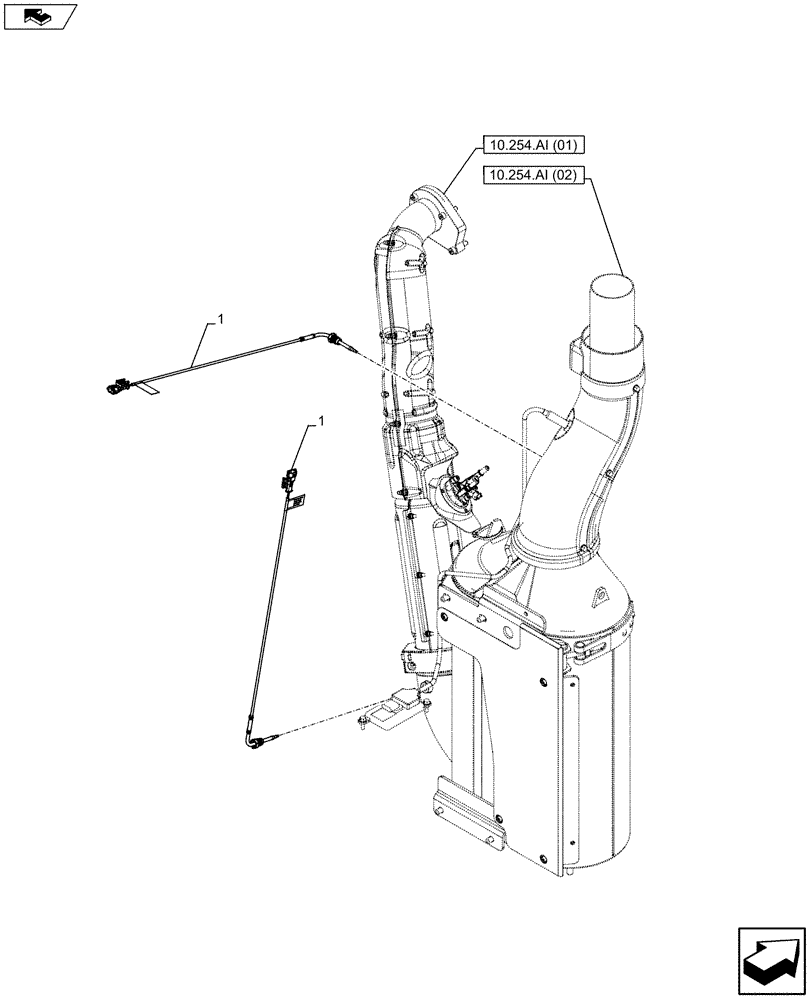 10.254.AI (01)

10.254.AI (02)

1

1