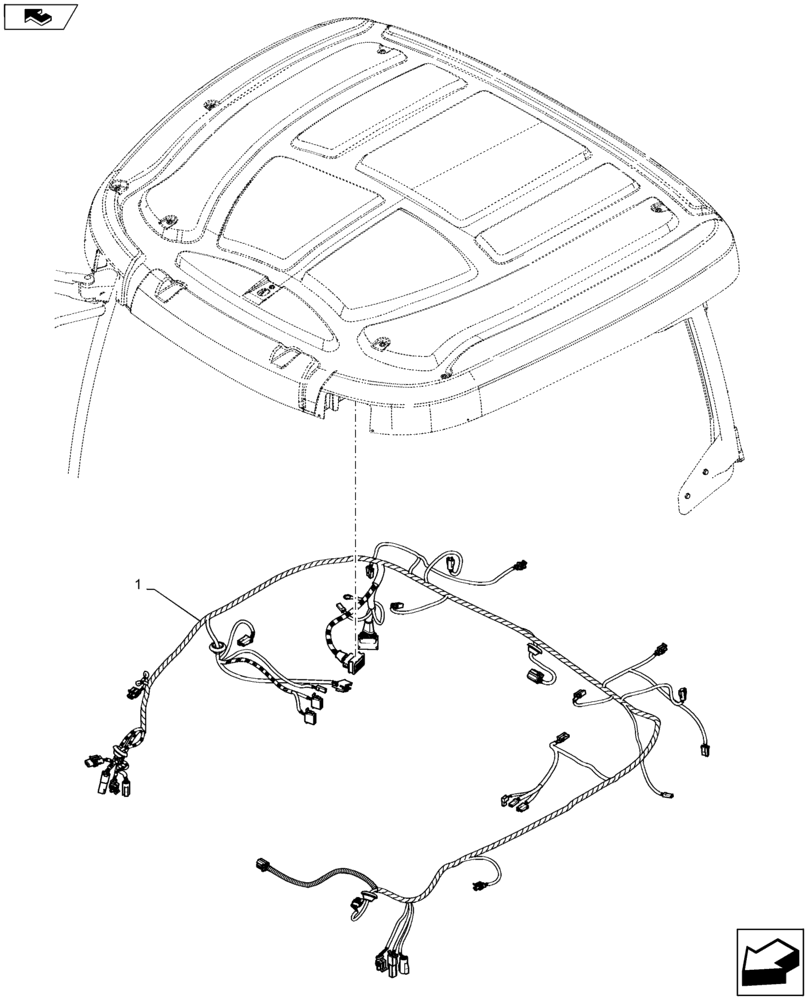 1