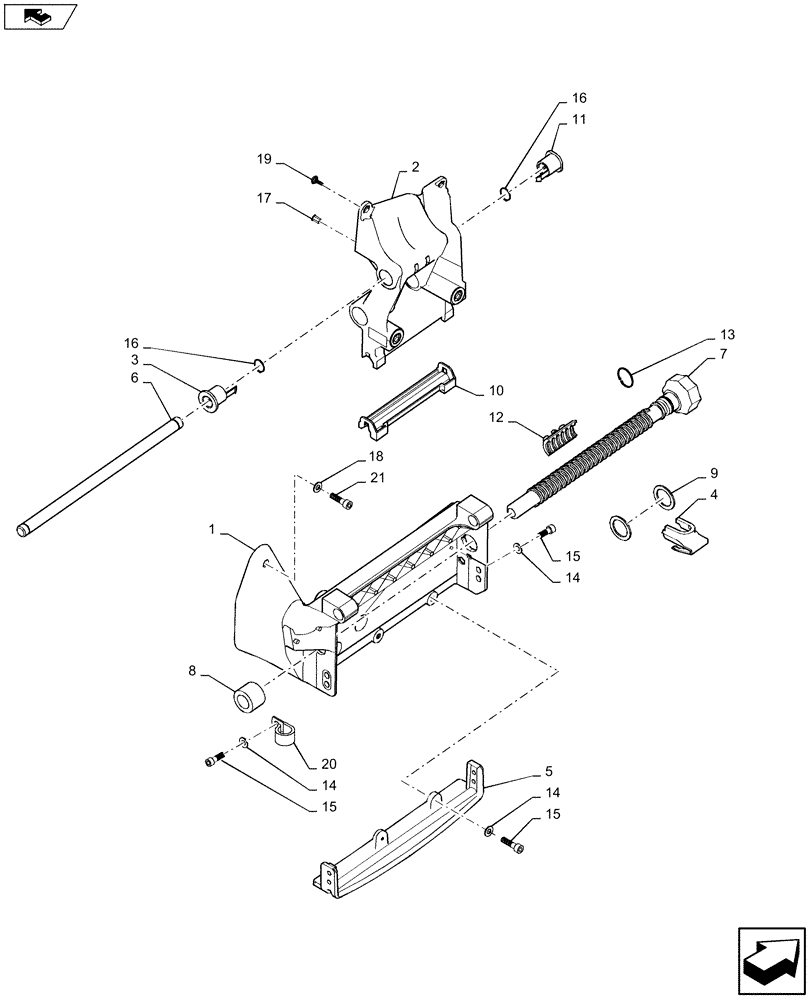 16
11
19
2
17
16
3
6
13
7
10
12
18
21
9
4
1
15
14
8
20
14
15
5
14
15