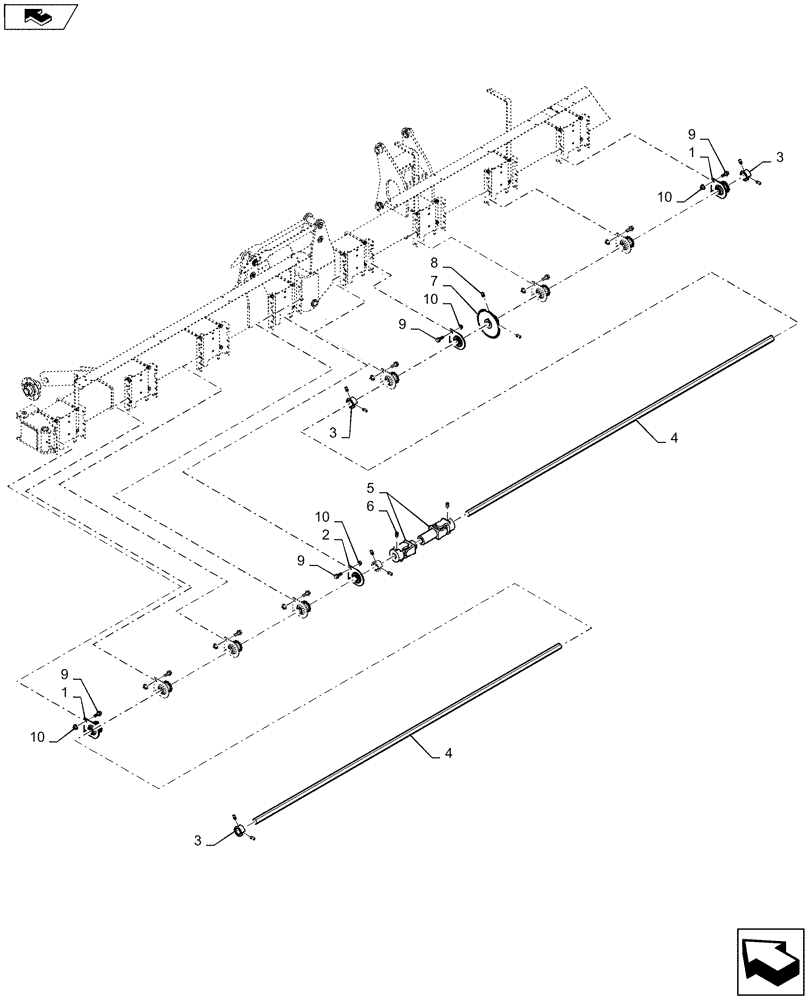 9
1
3
10
8
7
10
9
3
4
5
6
10
2
9
9
1
10
4
3