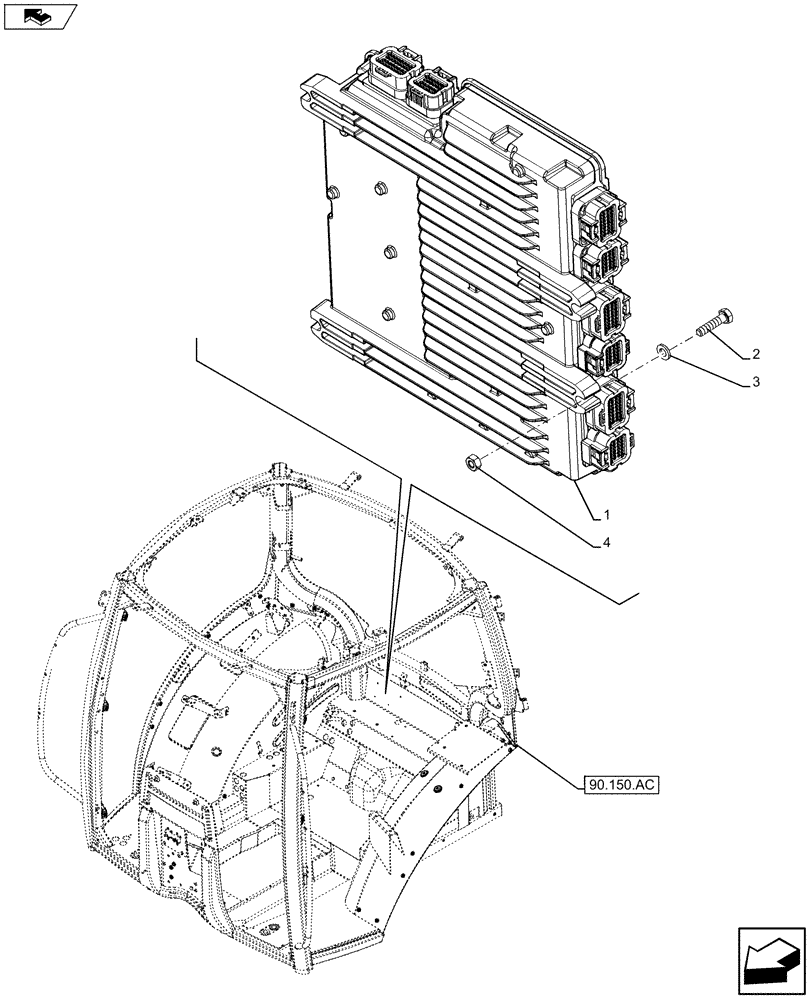 2
3
1
4
90.150.AC