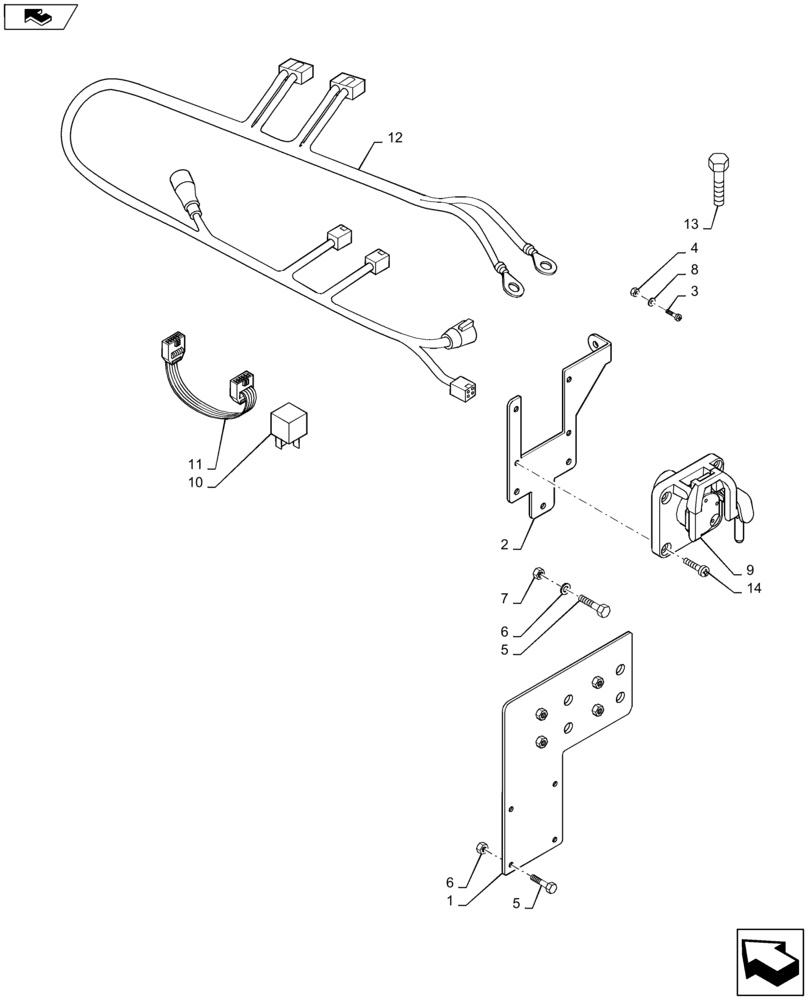 12
13
4
8
3
11
10
2
9
14
7
6
5
6
1
5