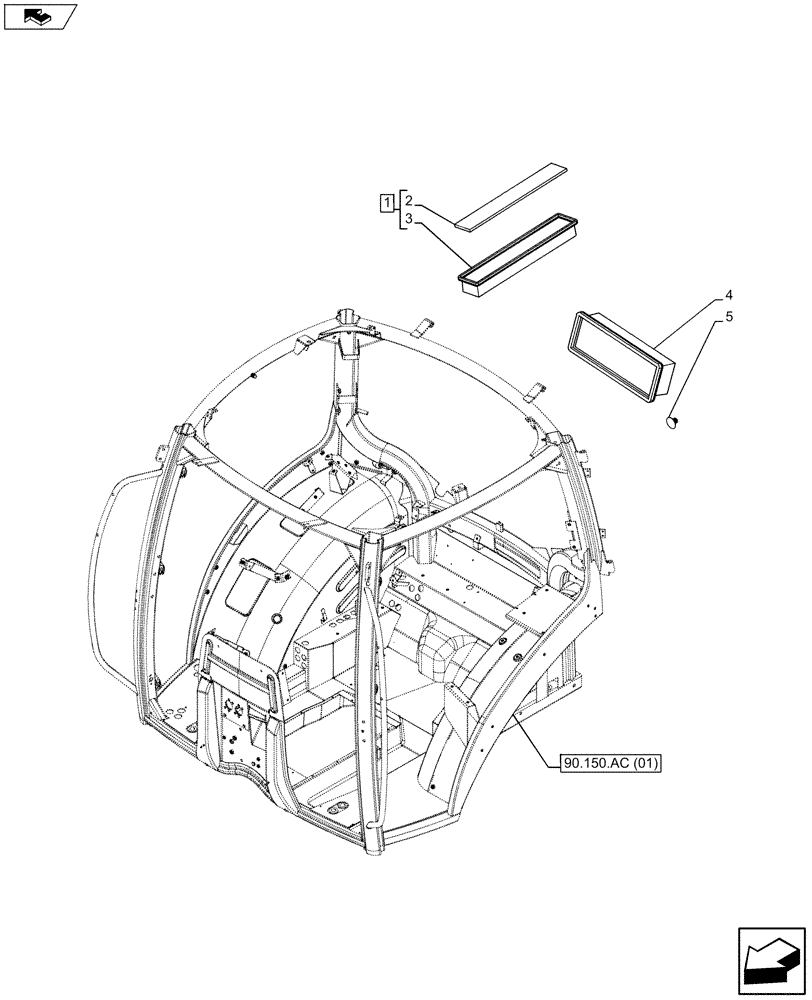 1
2
3
4
5
90.150.AC (01)