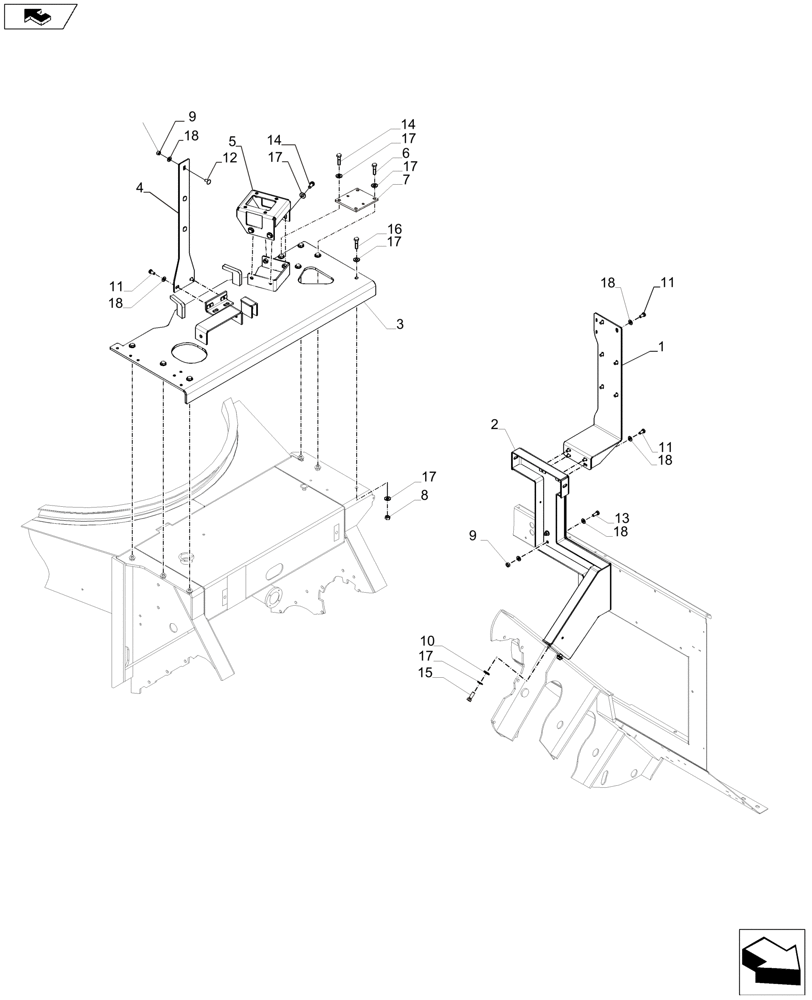 9
18
12
4
5
14
17
14
17
6
17
7
16
17
11
18
3
18
11
1
2
11
18
17
8
13
18
9
10
17
15