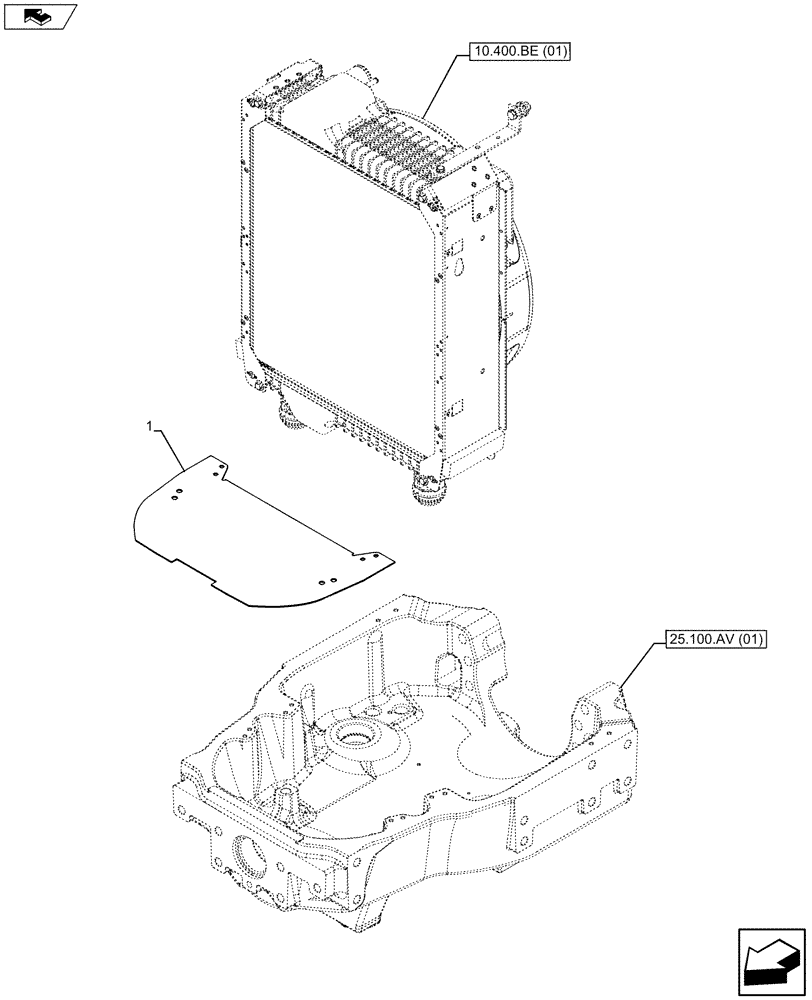 10.400.BE (01)

1

25.100.AV (01)