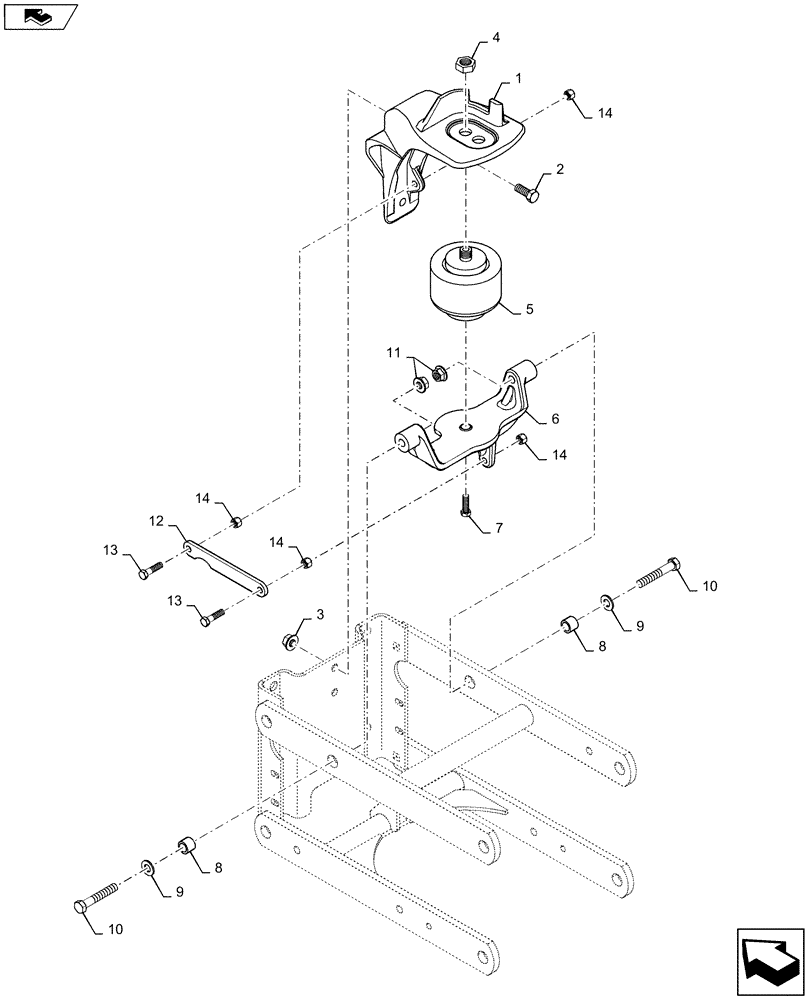 4
1
14
2
5
11
6
14
7
14
12
13
14
13
3
10
9
8
8
9
10