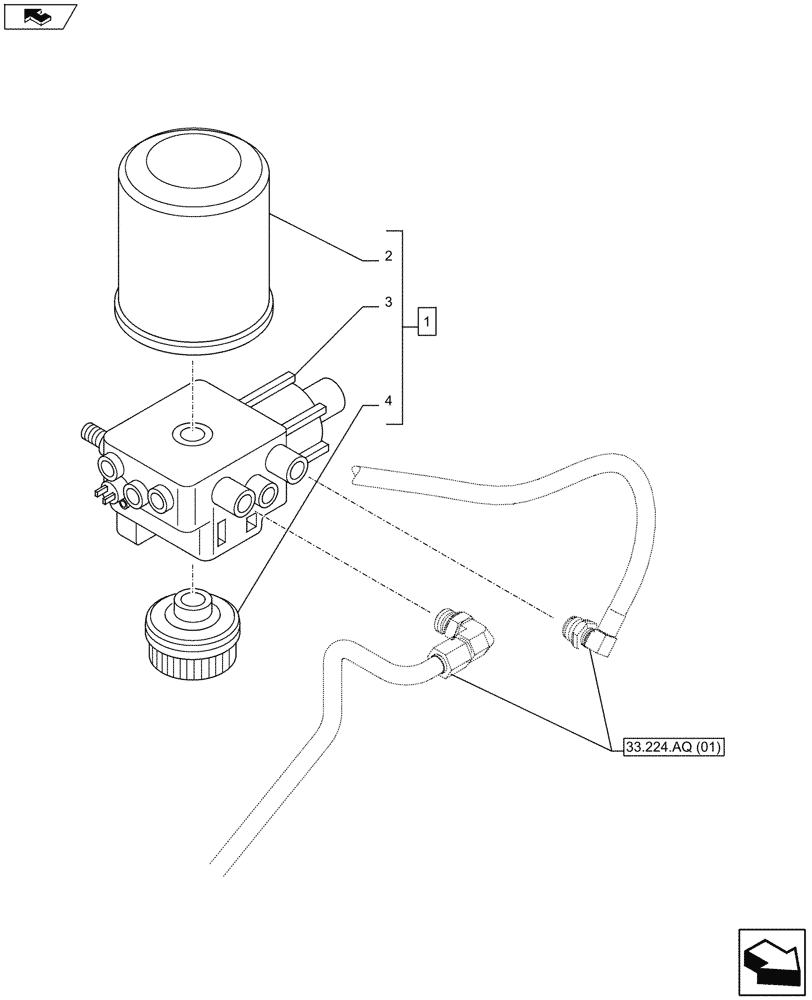 2
3
1
4
33.224.AQ (01)