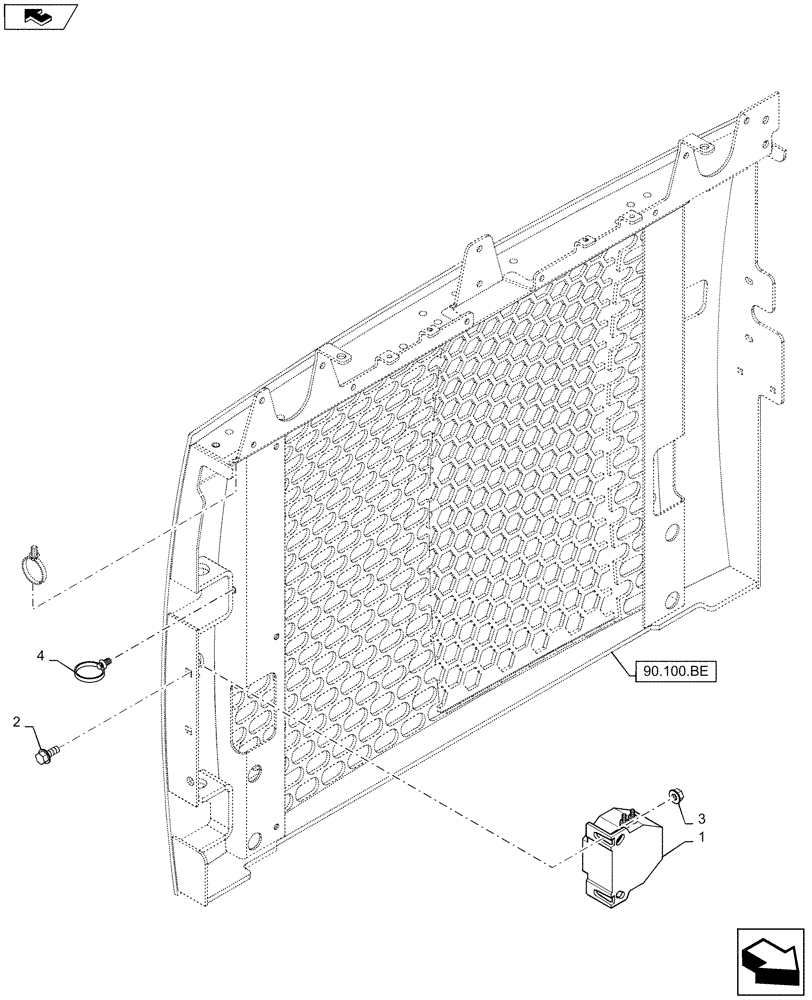 4
2
90.100.BE
3
1