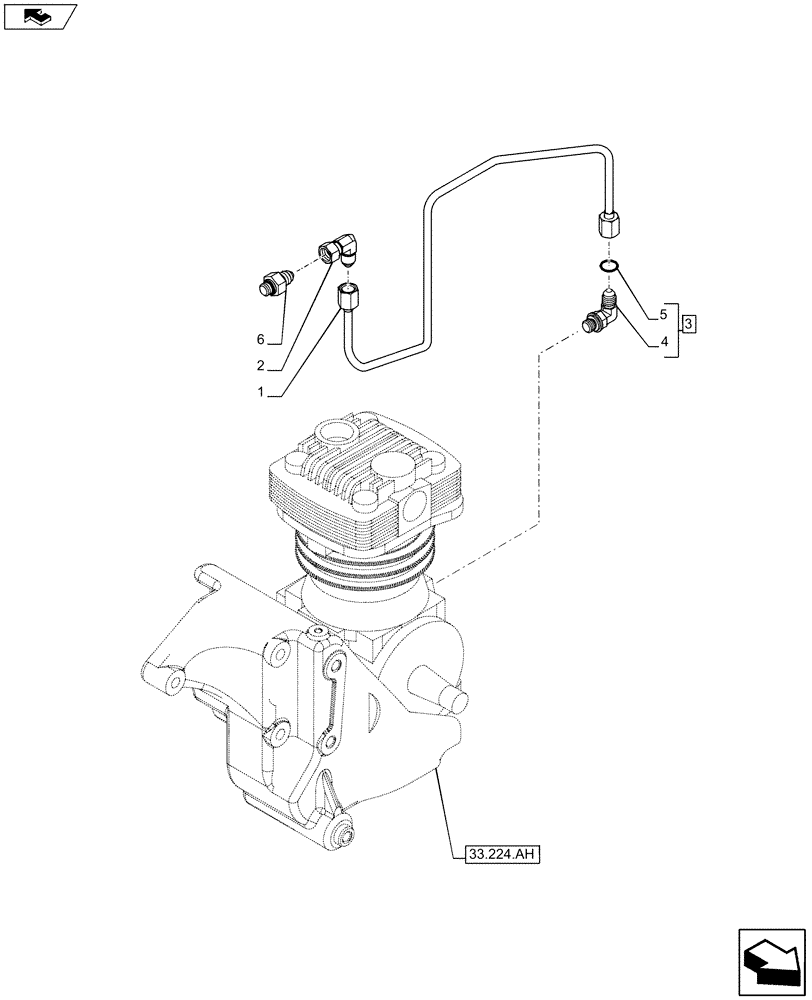 6
2
1
5
4
3
33.224.AH