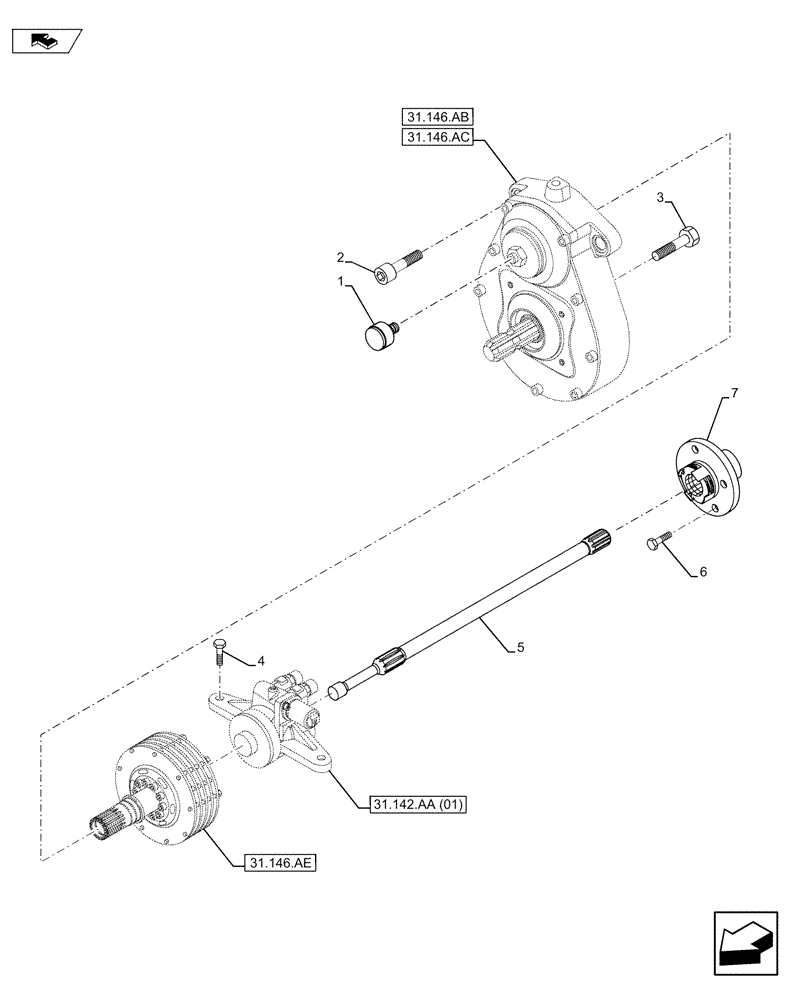 31.146.AB
31.146.AC
3
2
1
7
6
5
4
31.142.AA (01)
31.146.AE