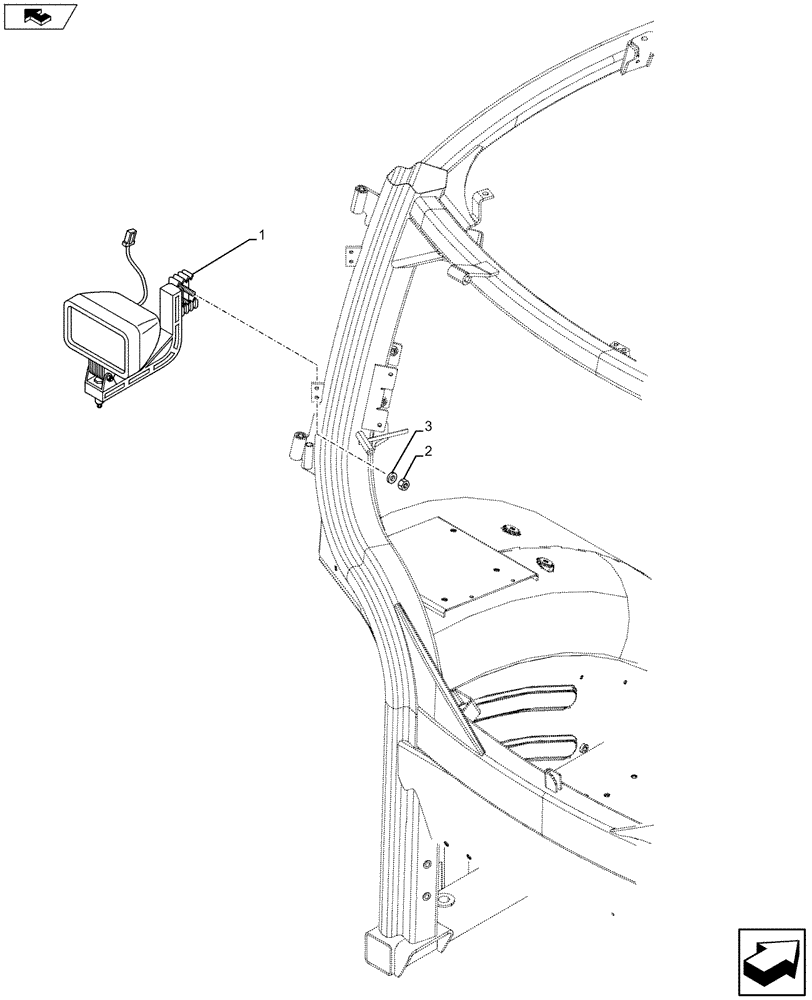 1
3
2