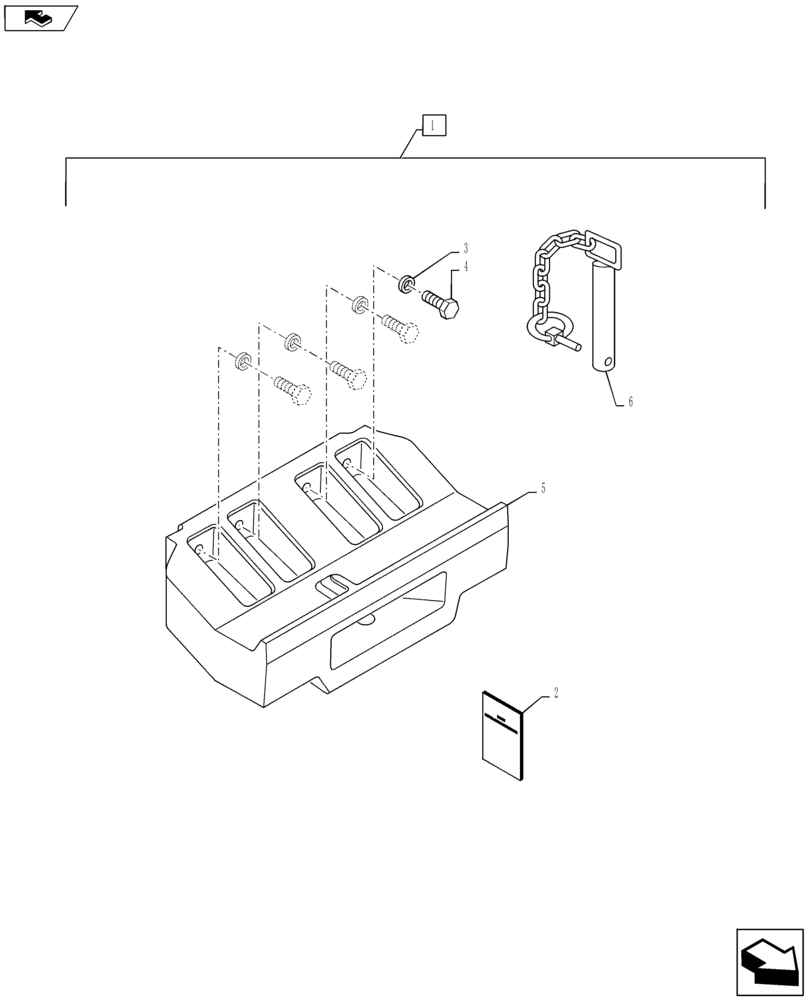 1

3

4

6

5

2