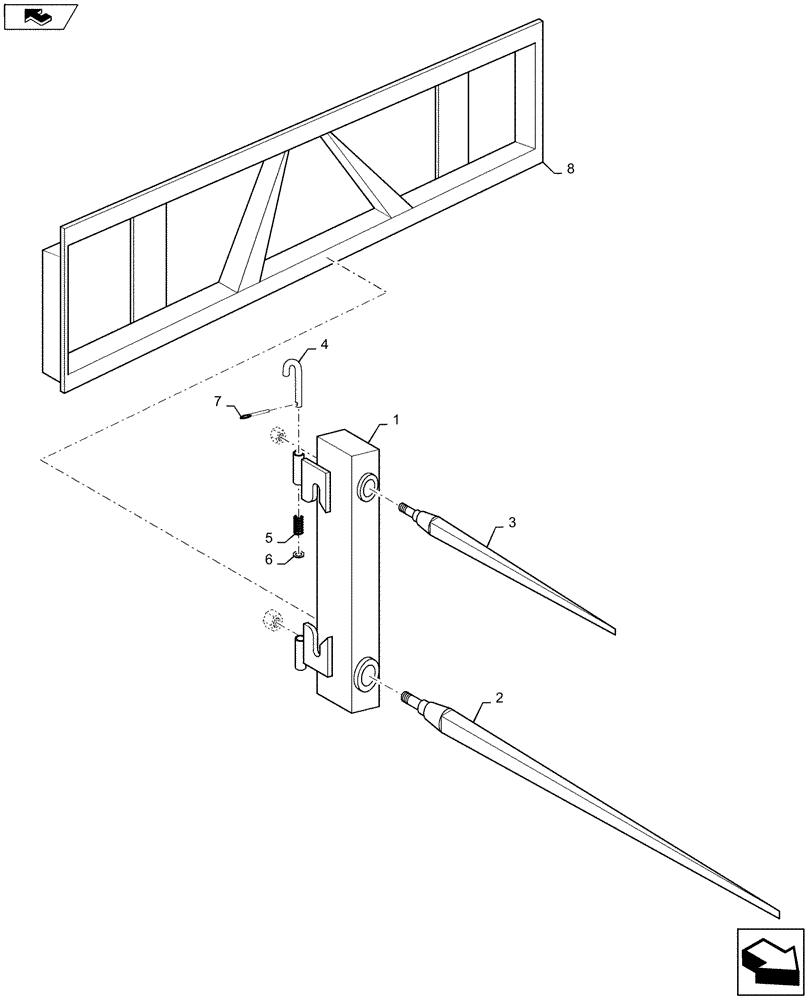 8
4
7
1
3
5
6
2