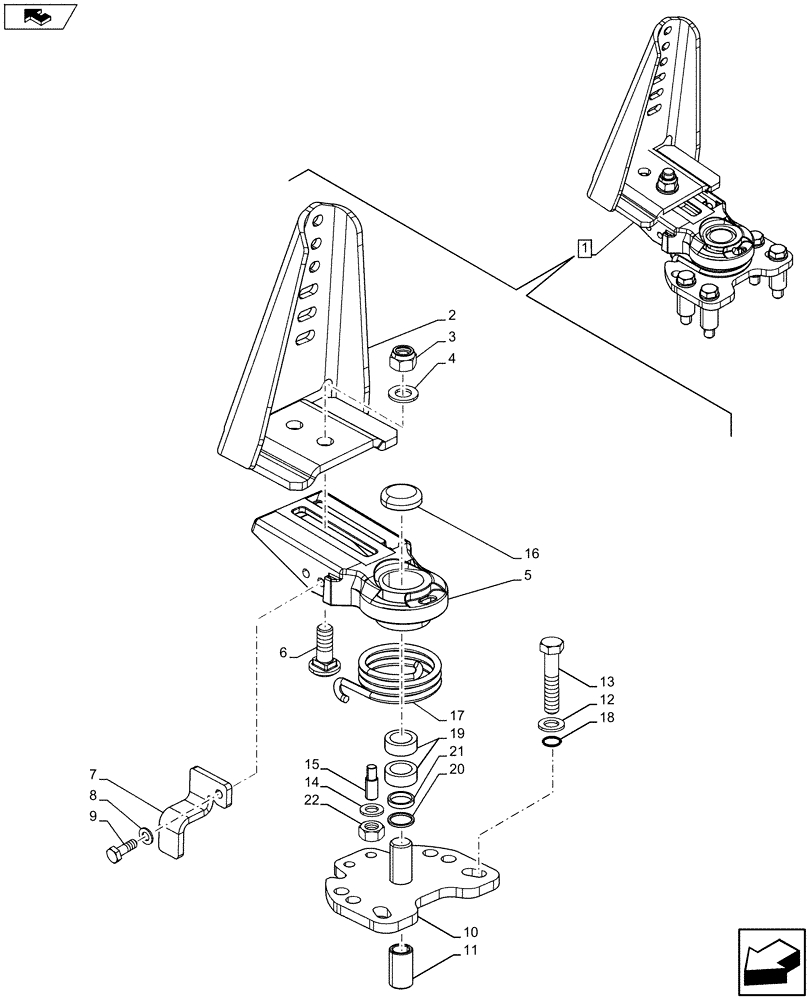 1
2
3
4
16
5
6
17
13
12
18
19
21
20
15
14
22
7
8
9
10
11