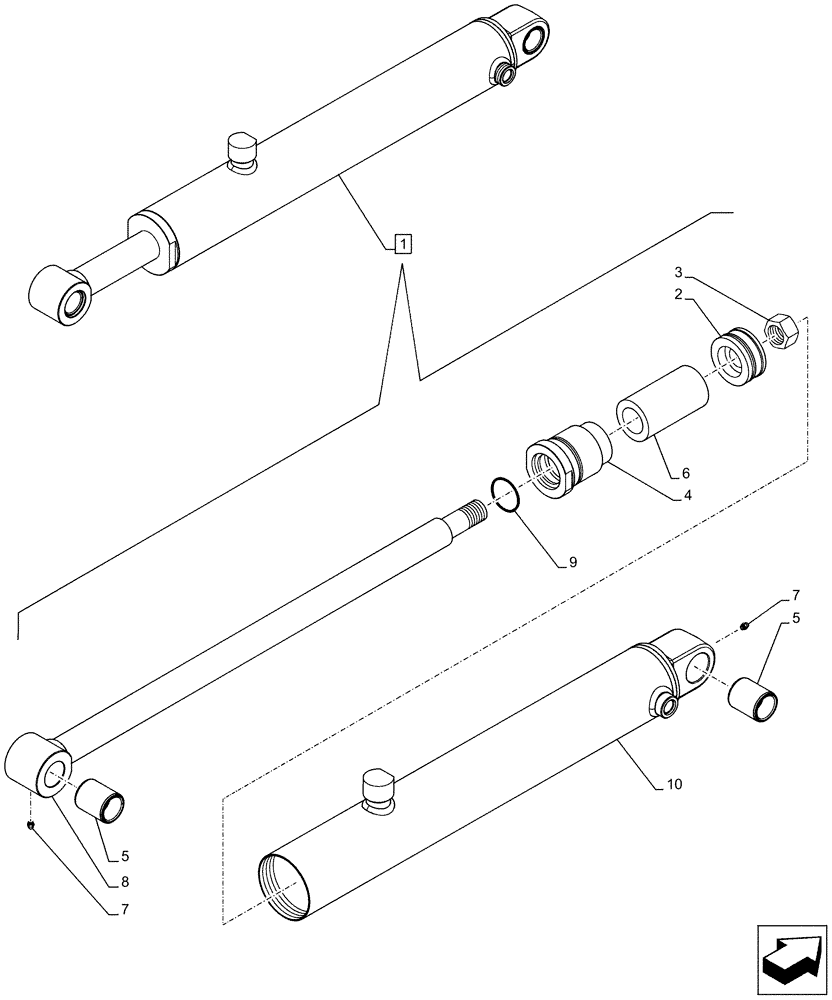 1
3
2
6
4
9
7
5
10
5
8
7