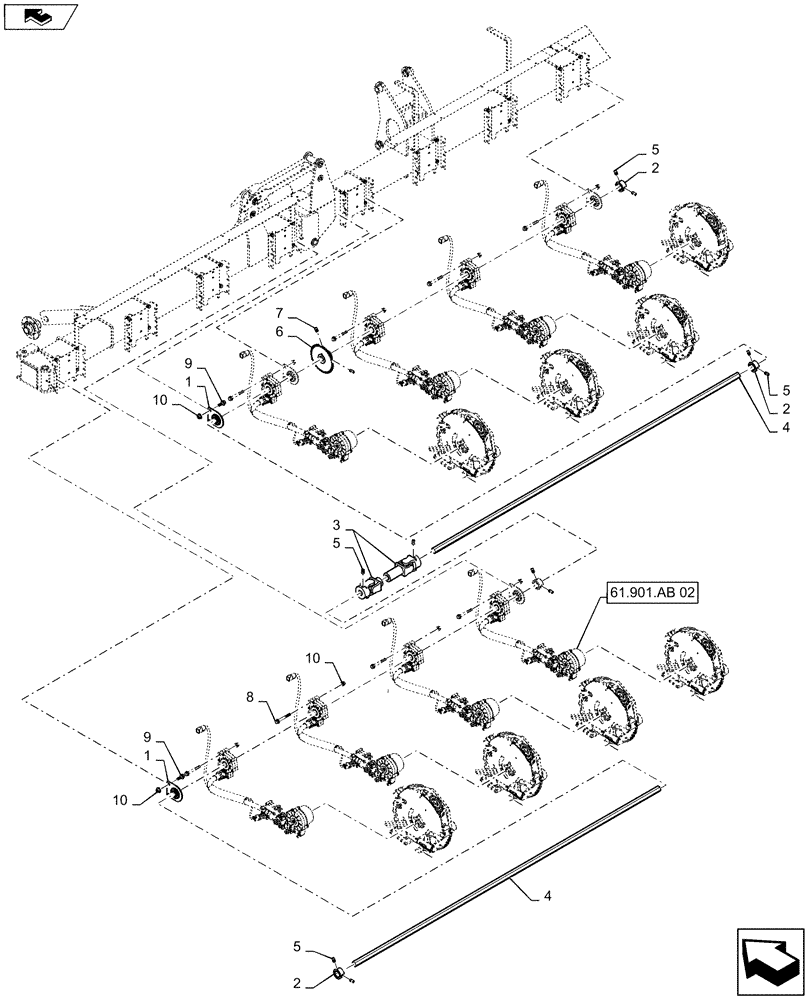 5
2
7
6
9
1
10
5
2
4
3
5
61.901.AB 02
10
8
9
1
10
4
5
2