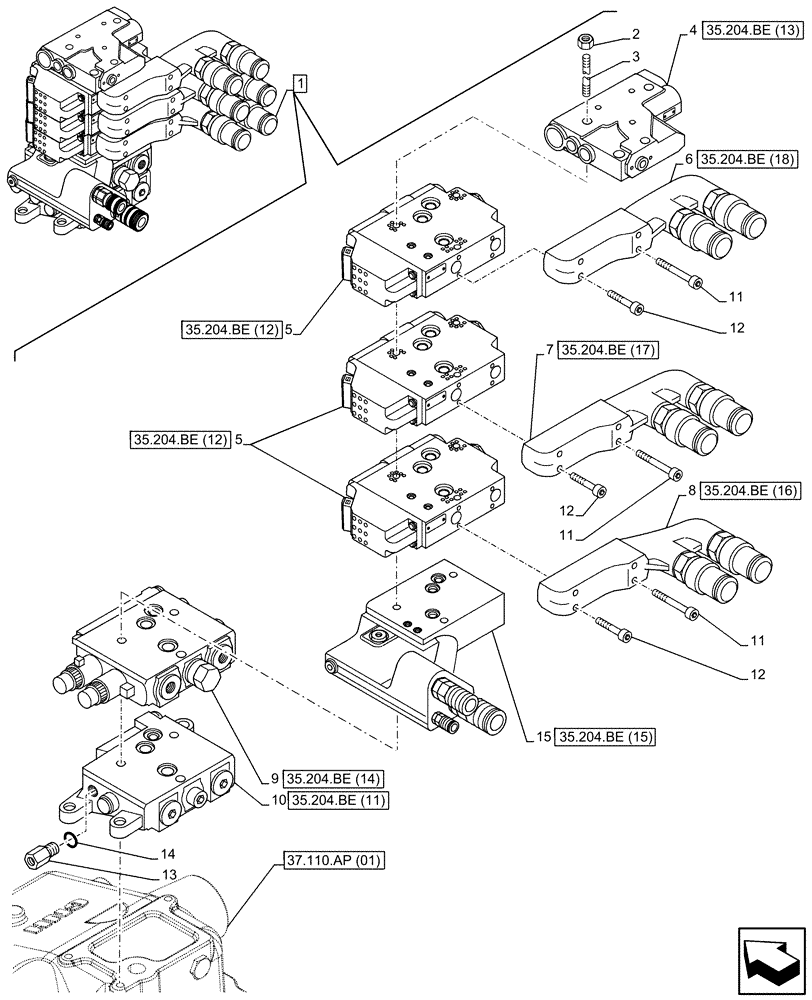 1
2
3
4 35.204.BE (13)
6 35.204.BE (18)
11
12
35.204.BE (12) 5
7 35.204.BE (17)
35.204.BE (12) 5
12
11
8 35.204.BE (16)
11
12
15 35.204.BE (15)
9 35.204.BE (14)
10 35.204.BE (11)
14
13
37.110.AP (01)