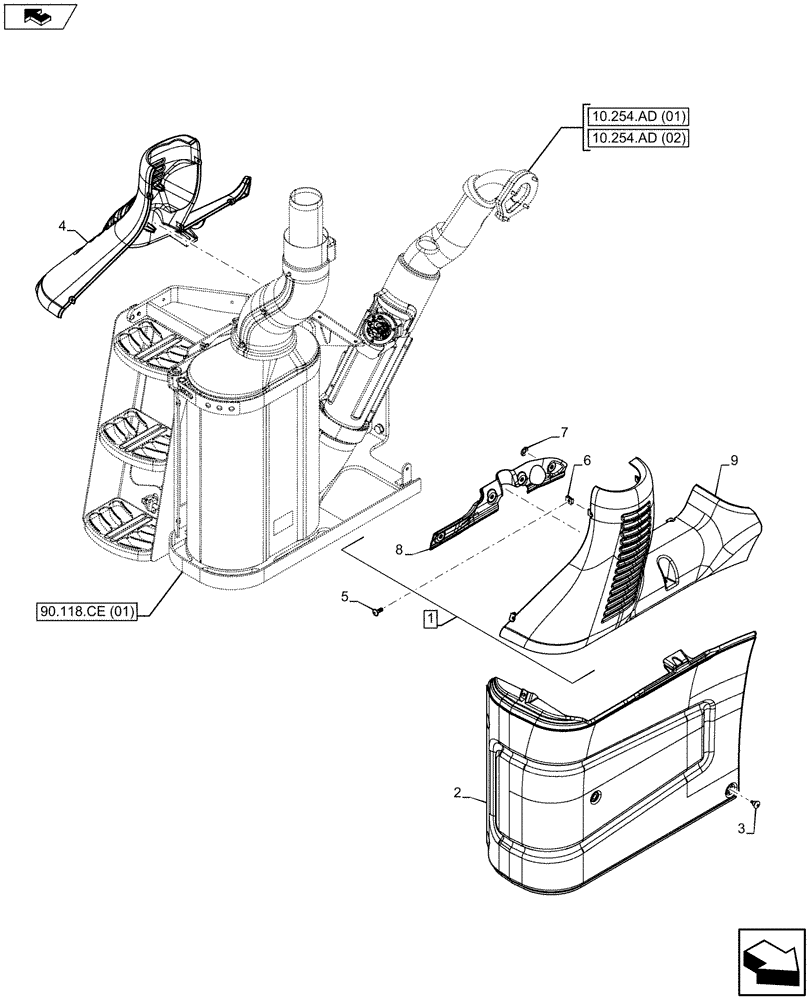 10.254.AD (01)
10.254.AD (02)
4
7
6
9
8
5
1
90.118.CE (01)
2
3