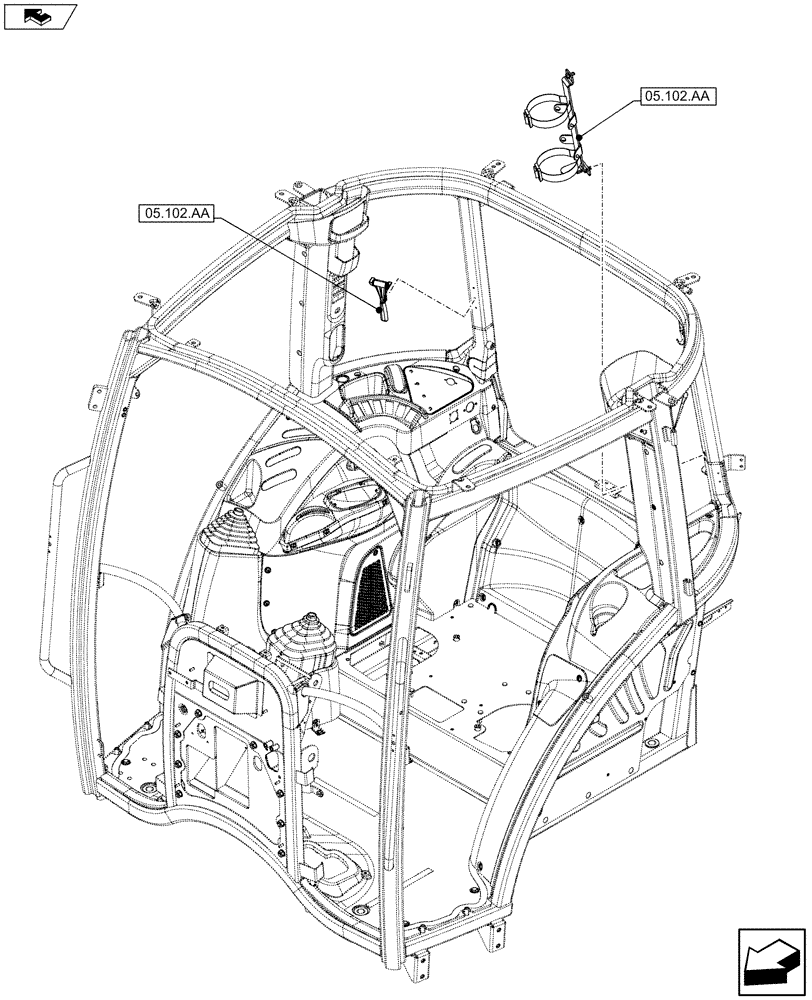 05.102.AA

05.102.AA