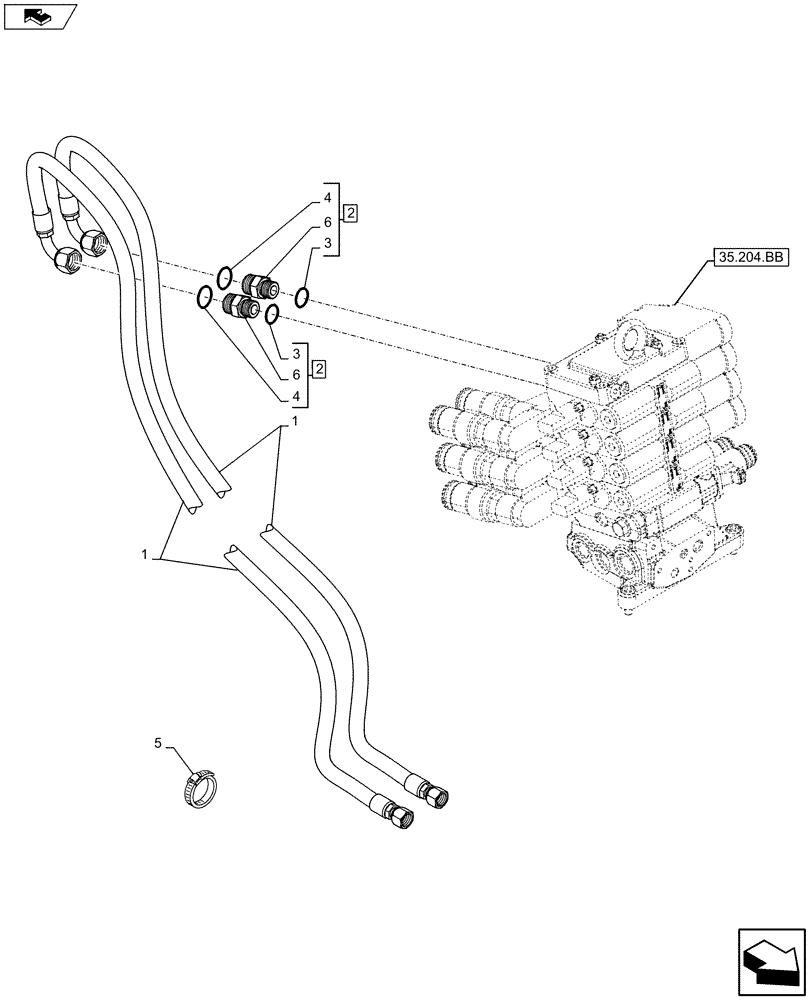 4
6
3
2
35.204.BB
3
6
4
2
1
1
5