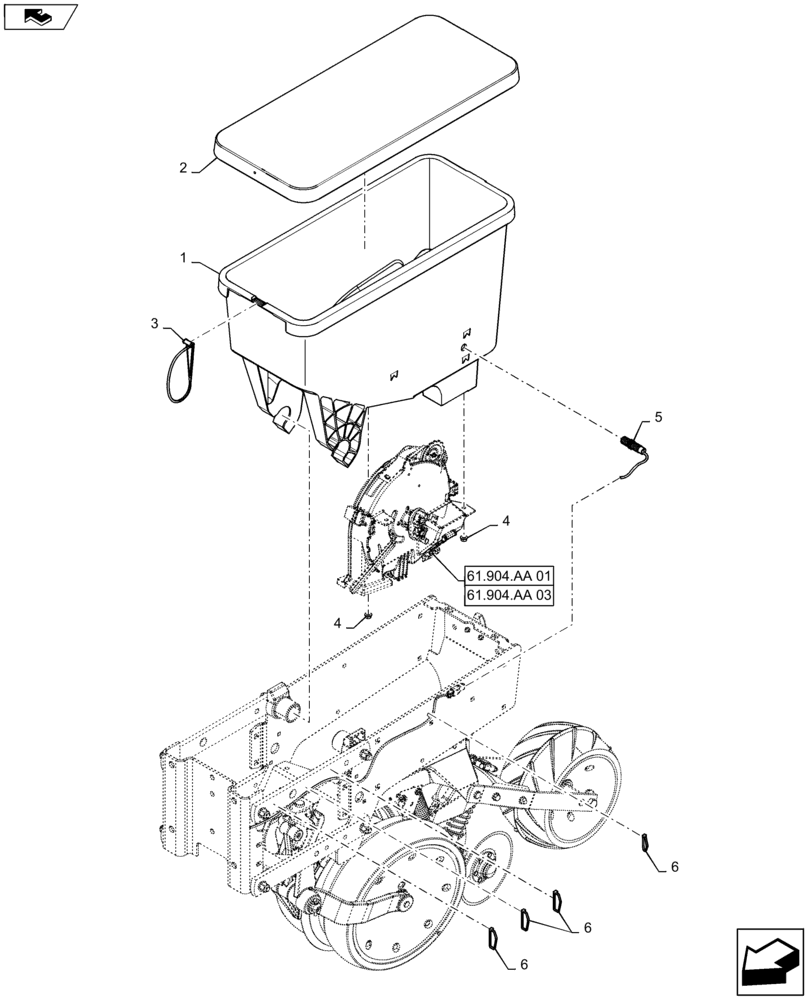 2
1
3
5
4
61.904.AA 01
61.904.AA 03
4
6
6
6