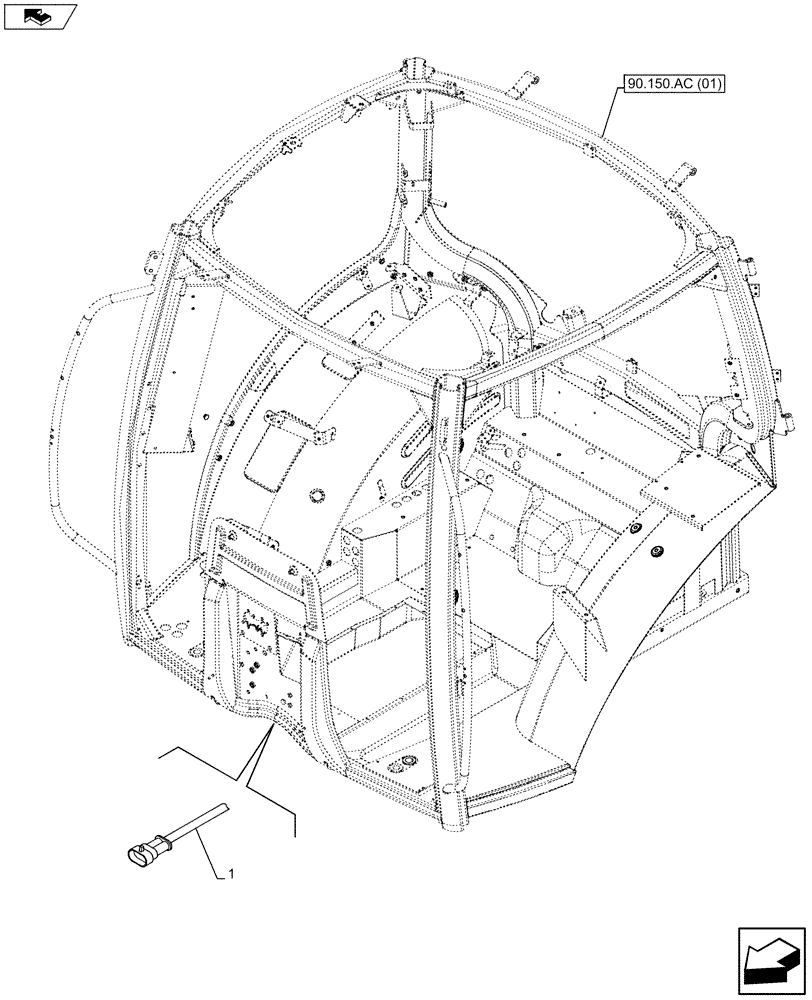 90.150.AC (01)

1